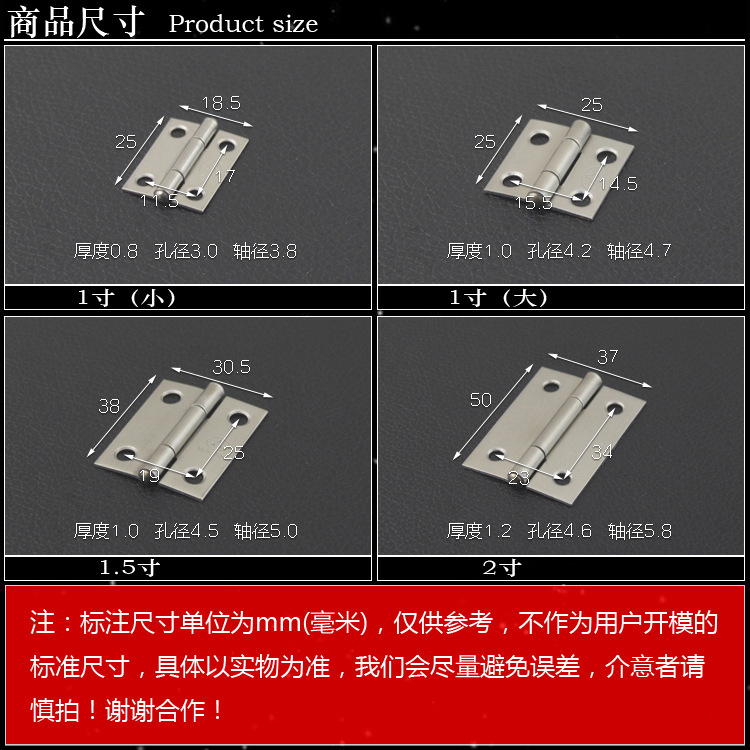 商品尺寸 Product size

18.5
25
17
11.5
厚度0.8 孔径3.0 轴径3.8

1寸（小）

25
25
14.5
15.5
厚度1.0 孔径4.2 轴径4.7

1寸（大）

30.5
38
25
19
厚度1.0 孔径4.5 轴径5.0

1.5寸

37
50
34
23
厚度1.2 孔径4.6 轴径5.8

2寸

注：标注尺寸单位为mm(毫米)，仅供参考，不作为用户开模的标准尺寸，具体以实物为准，我们会尽量避免误差，介意者请慎拍！谢谢合作！