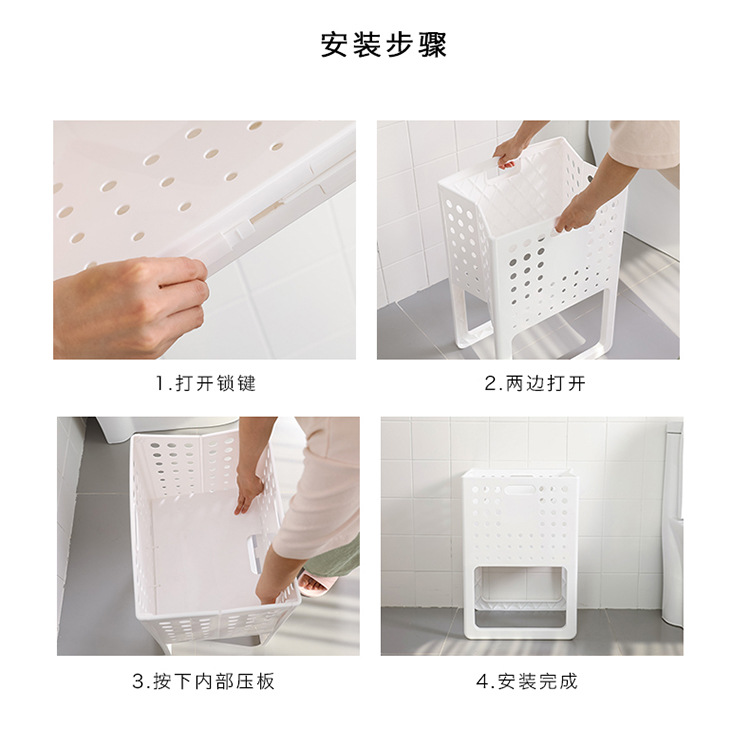 安装步骤

1.打开锁键

2.两边打开

3.按下内部压板

4.安装完成