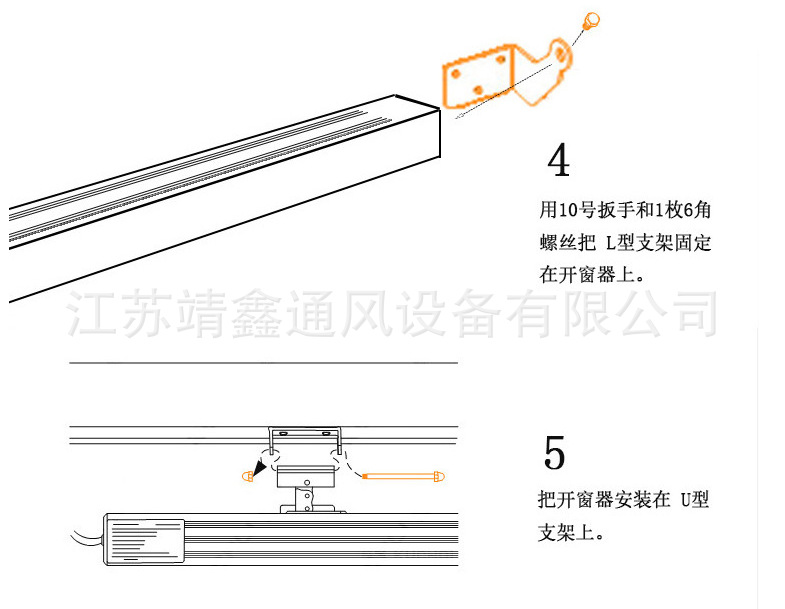 4

用10号扳手和1枚6角螺丝把 L型支架固定在开窗器上。

江苏靖鑫通风设备有限公司

5

把开窗器安装在 U型支架上。