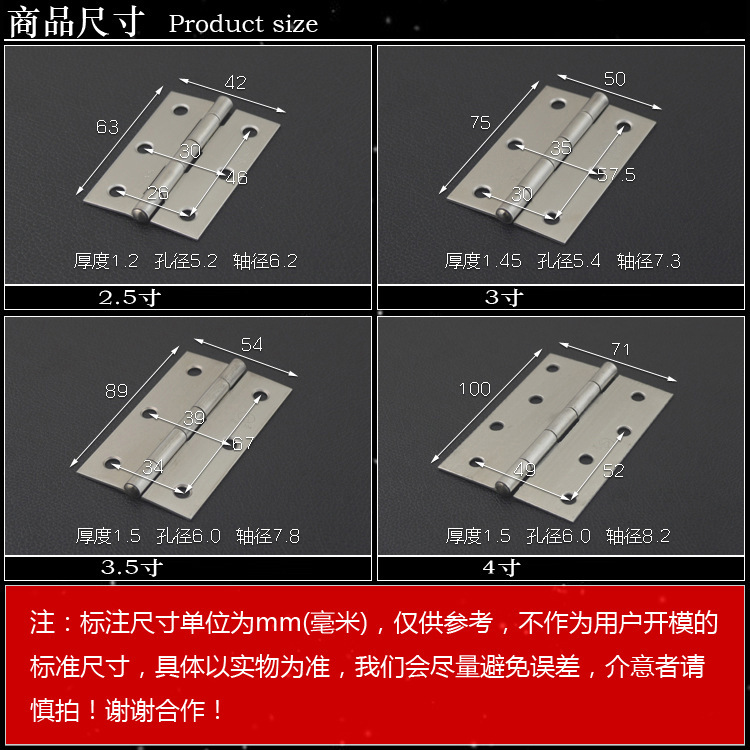 商品尺寸 Product size

42
63
30
46
26
厚度1.2 孔径5.2 轴径6.2
2.5寸

50
75
35
57.5
30
厚度1.45 孔径5.4 轴径7.3
3寸

54
89
39
67
34
厚度1.5 孔径6.0 轴径7.8
3.5寸

71
100
49
52
厚度1.5 孔径6.0 轴径8.2
4寸

注：标注尺寸单位为mm(毫米)，仅供参考，不作为用户开模的标准尺寸，具体以实物为准，我们会尽量避免误差，介意者请慎拍！谢谢合作！