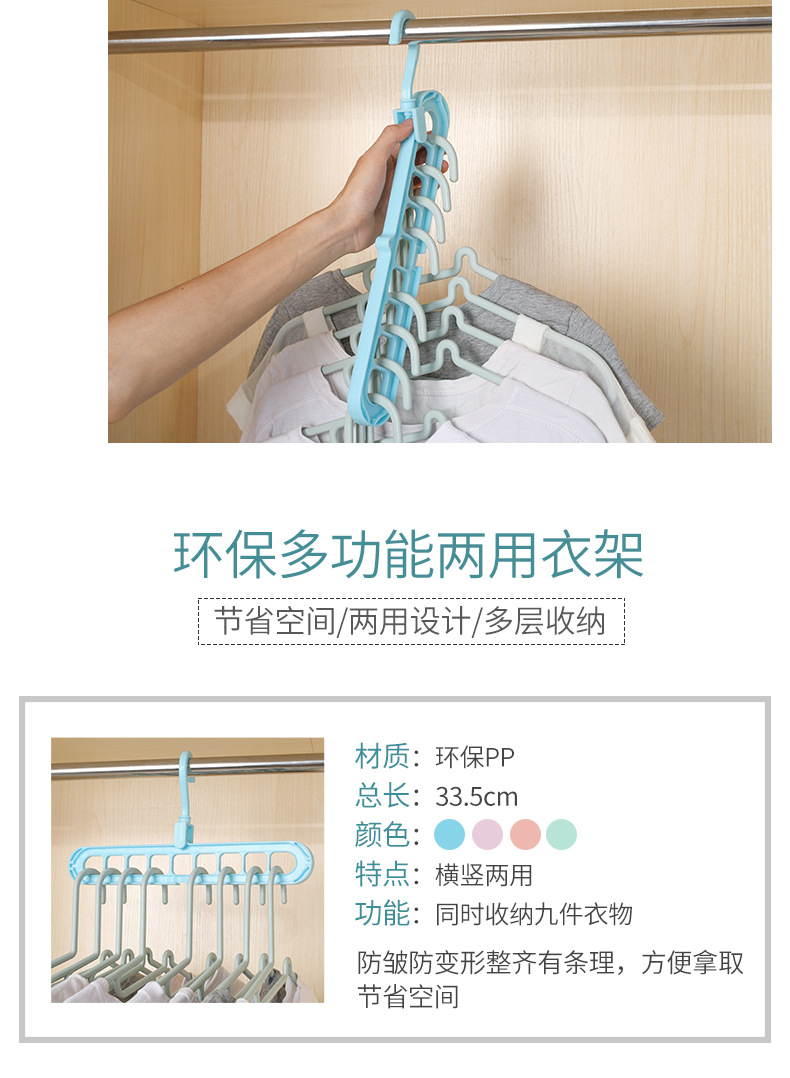 环保多功能两用衣架

节省空间/两用设计/多层收纳

材质：环保PP
总长：33.5cm
颜色：
特点：横竖两用
功能：同时收纳九件衣物

防皱防变形整齐有条理，方便拿取节省空间