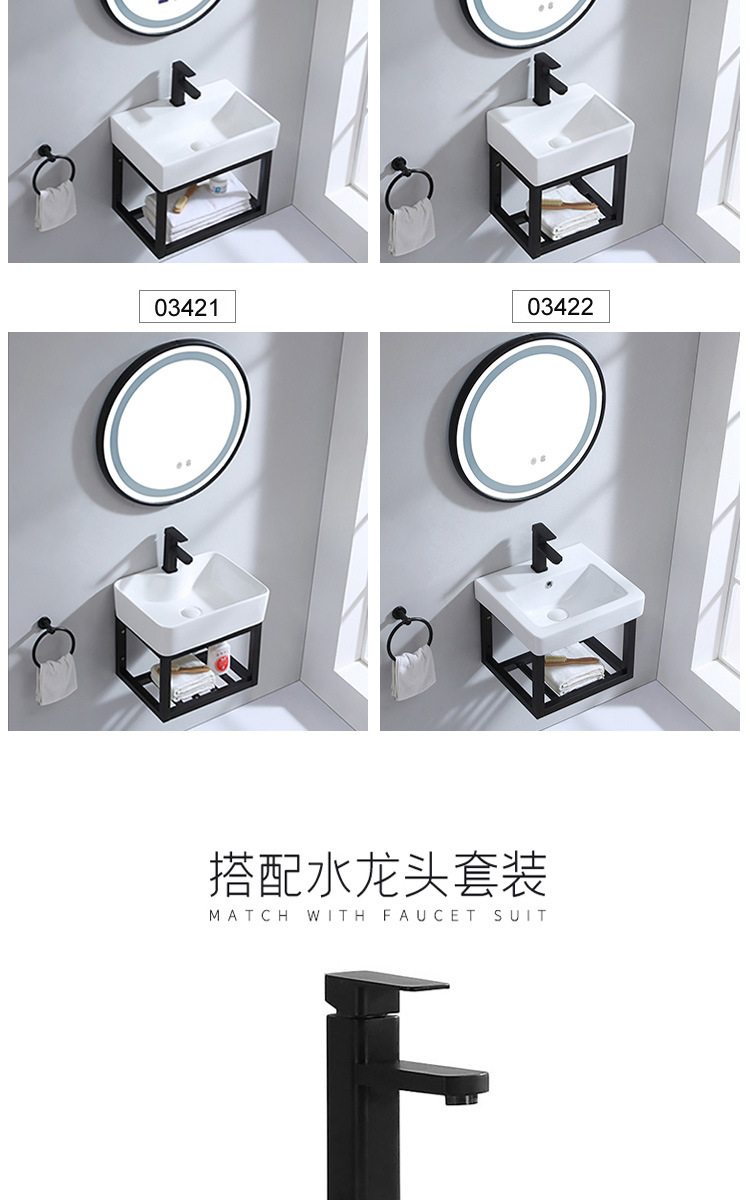 03421

03422

搭配水龙头套装
MATCH WITH FAUCET SUIT