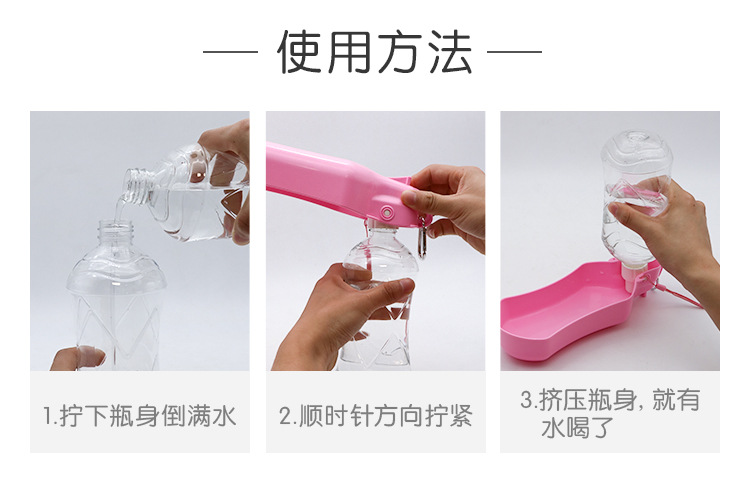 — 使用方法 —

1.拧下瓶身倒满水

2.顺时针方向拧紧

3.挤压瓶身, 就有水喝了