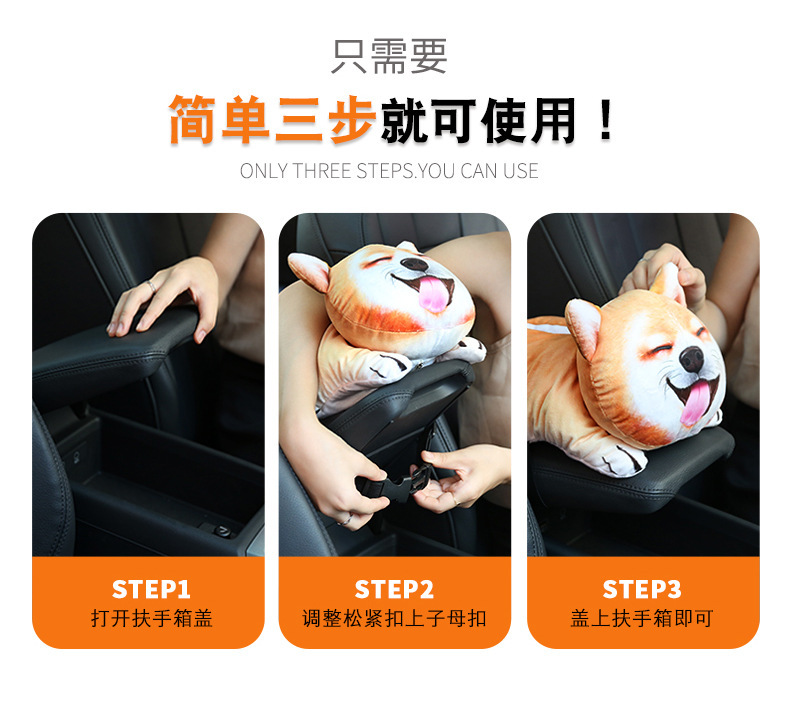 只需要

简单三步就可使用！

ONLY THREE STEPS.YOU CAN USE

STEP1
打开扶手箱盖

STEP2
调整松紧扣上子母扣

STEP3
盖上扶手箱即可