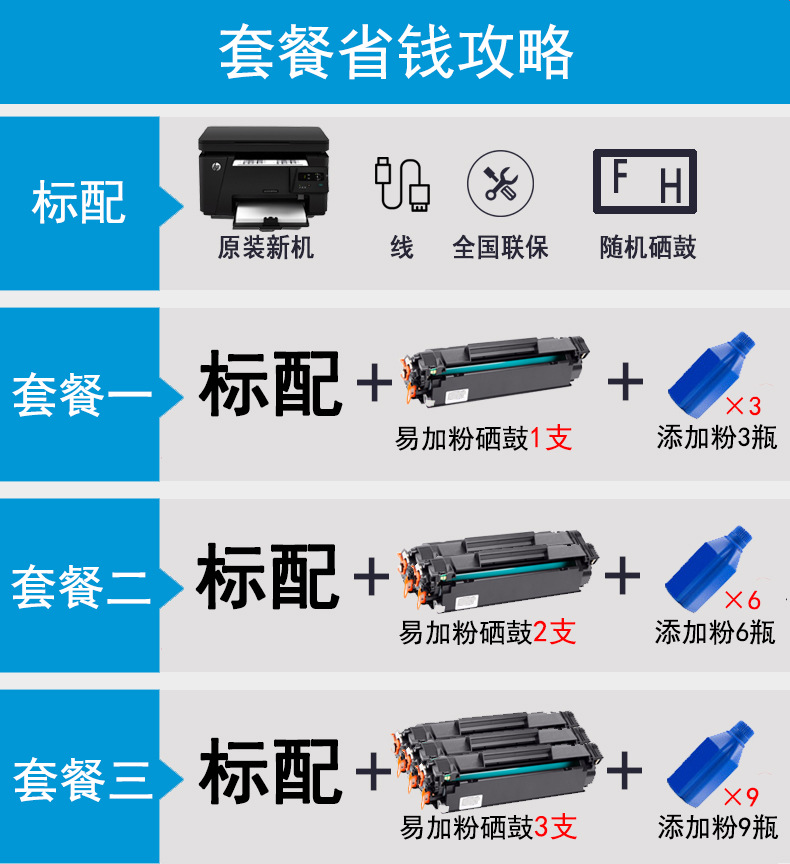 套餐省钱攻略

标配

原装新机　线　全国联保　F H 随机硒鼓

套餐一 标配 + 易加粉硒鼓1支 + ×3 添加粉3瓶

套餐二 标配 + 易加粉硒鼓2支 + ×6 添加粉6瓶

套餐三 标配 + 易加粉硒鼓3支 + ×9 添加粉9瓶