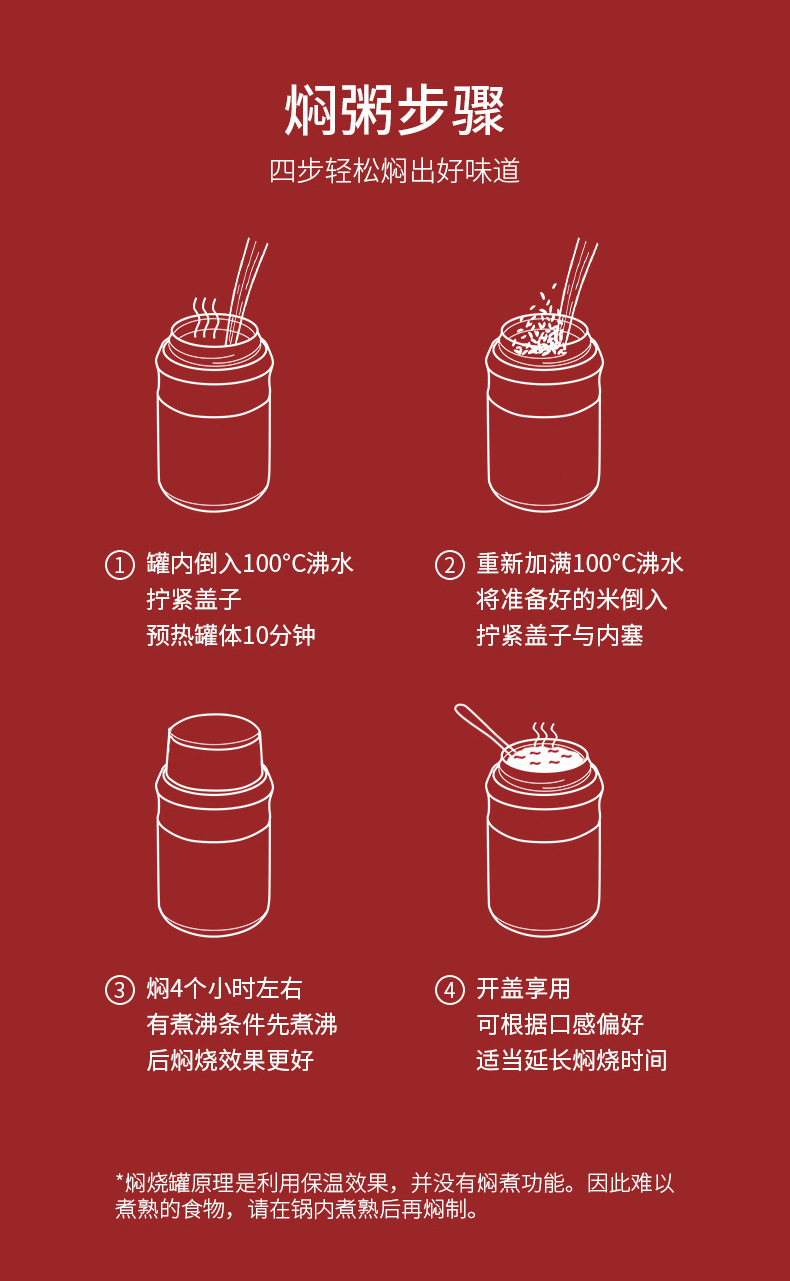 焖粥步骤

四步轻松焖出好味道

① 罐内倒入100°C沸水
拧紧盖子
预热罐体10分钟

② 重新加满100°C沸水
将准备好的米倒入
拧紧盖子与内塞

③ 焖4个小时左右
有煮沸条件先煮沸
后焖烧效果更好

④ 开盖享用
可根据口感偏好
适当延长焖烧时间

*焖烧罐原理是利用保温效果，并没有焖煮功能。因此难以煮熟的食物，请在锅内煮熟后再焖制。