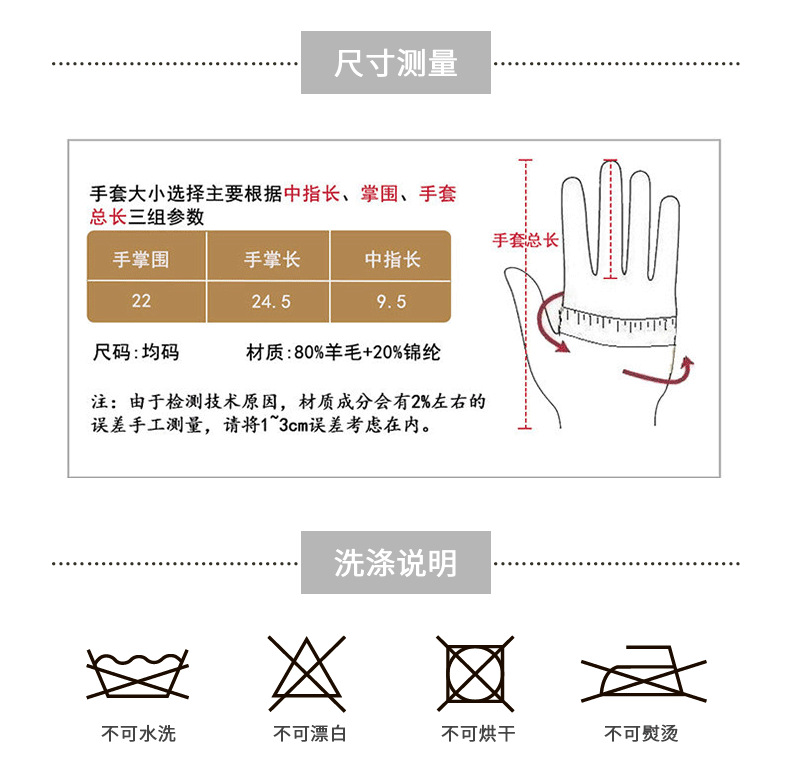 尺寸测量

手套大小选择主要根据中指长、掌围、手套总长三组参数

| 手掌围 | 手掌长 | 中指长 |
|---|---|---|
| 22 | 24.5 | 9.5 |

尺码：均码

材质：80%羊毛+20%锦纶

注：由于检测技术原因，材质成分会有2%左右的误差手工测量，请将1~3cm误差考虑在内。

手套总长

洗涤说明

不可水洗

不可漂白

不可烘干

不可熨烫