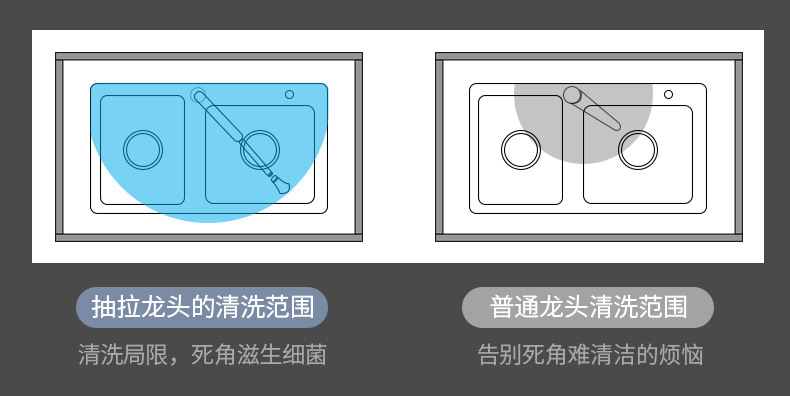 抽拉龙头的清洗范围

清洗局限，死角滋生细菌

普通龙头清洗范围

告别死角难清洁的烦恼