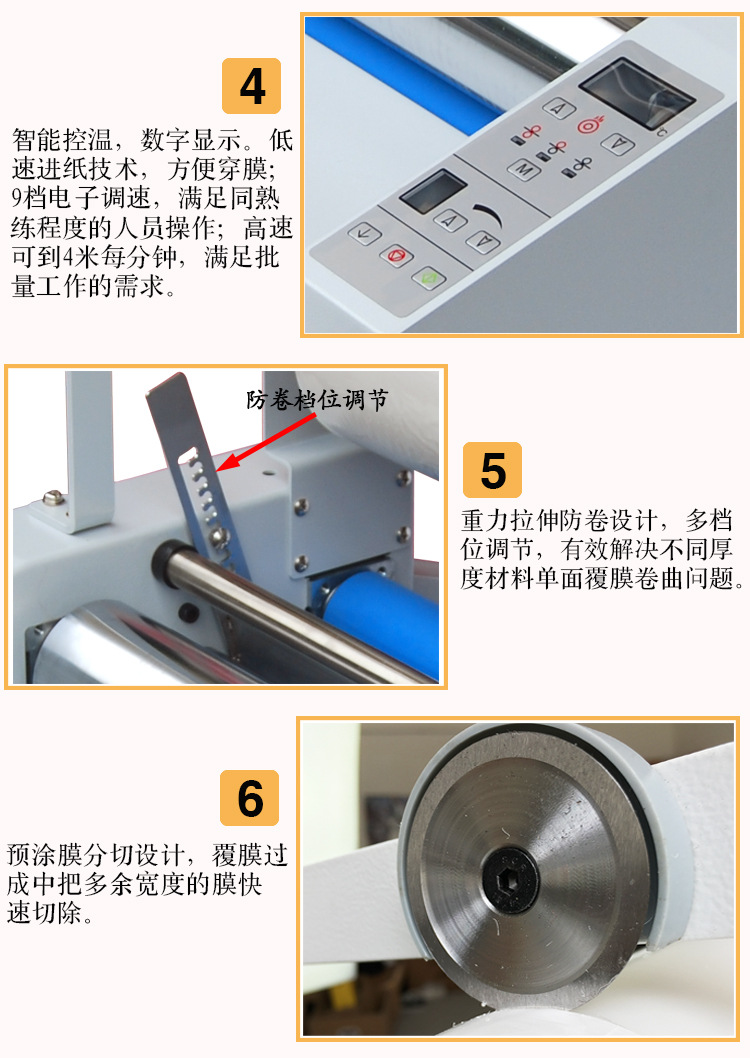 4

智能控温，数字显示。低速进纸技术，方便穿膜；9档电子调速，满足同熟练程度的人员操作；高速可到4米每分钟，满足批量工作的需求。

M

C

防卷档位调节

5

重力拉伸防卷设计，多档位调节，有效解决不同厚度材料单面覆膜卷曲问题。

6

预涂膜分切设计，覆膜过成中把多余宽度的膜快速切除。