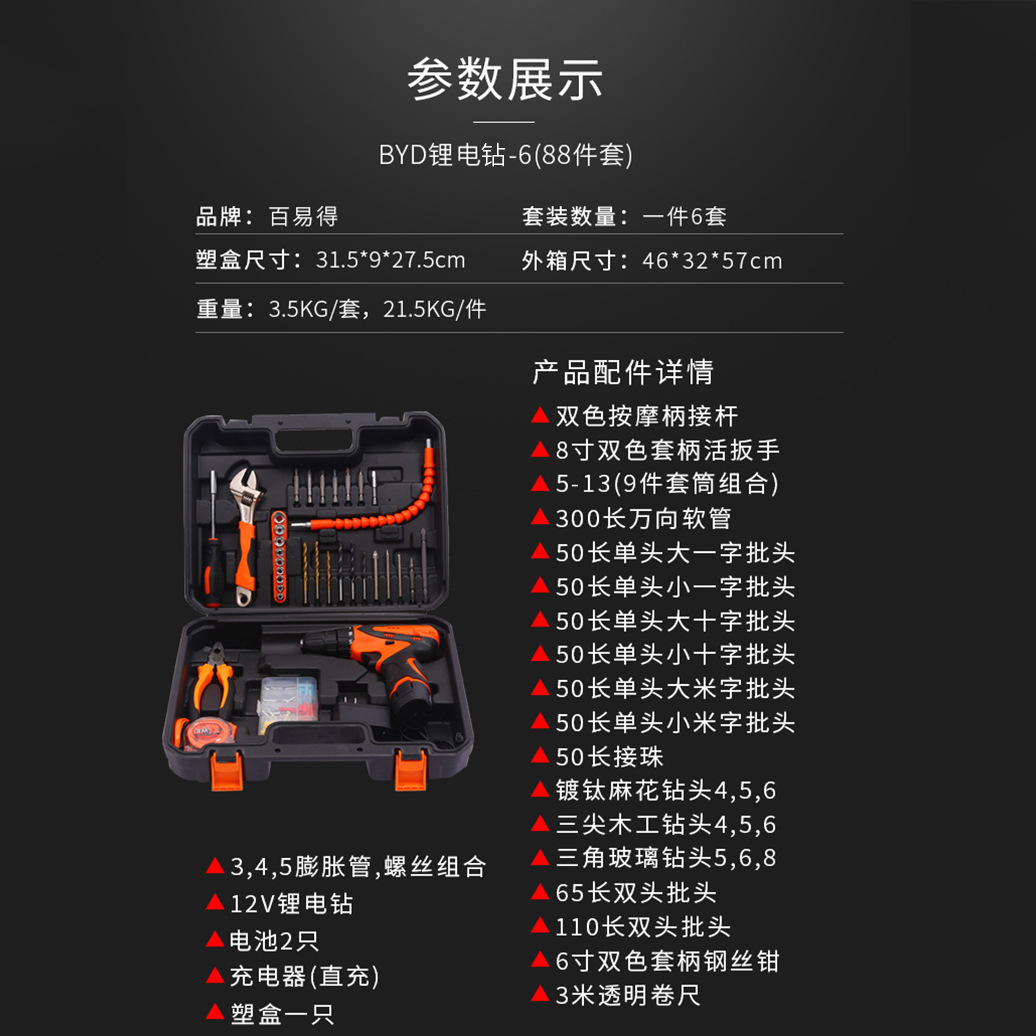 参数展示

BYD锂电钻-6(88件套)

品牌：百易得
套装数量：一件6套
塑盒尺寸：31.5*9*27.5cm
外箱尺寸：46*32*57cm
重量：3.5KG/套，21.5KG/件

产品配件详情
▲双色按摩柄接杆
▲8寸双色套柄活扳手
▲5-13(9件套筒组合)
▲300长万向软管
▲50长单头大一字批头
▲50长单头小一字批头
▲50长单头大十字批头
▲50长单头小十字批头
▲50长单头大米字批头
▲50长单头小米字批头
▲50长接珠
▲镀钛麻花钻头4,5,6
▲三尖木工钻头4,5,6
▲三角玻璃钻头5,6,8
▲65长双头批头
▲110长双头批头
▲6寸双色套柄钢丝钳
▲3米透明卷尺

▲3,4,5膨胀管,螺丝组合
▲12V锂电钻
▲电池2只
▲充电器(直充)
▲塑盒一只