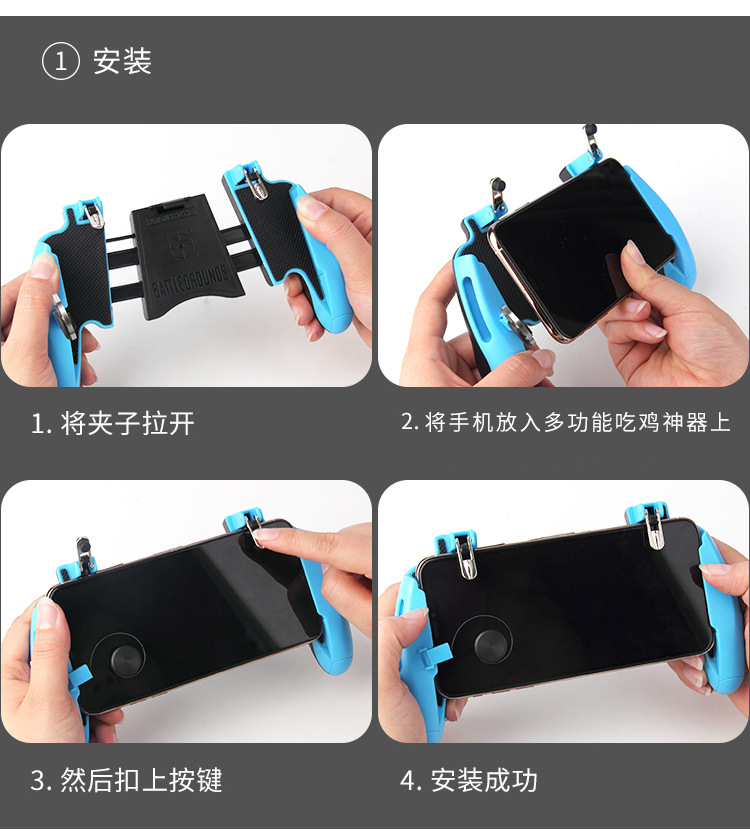 ① 安装

BATTLEGROUNDS

1. 将夹子拉开

2. 将手机放入多功能吃鸡神器上

3. 然后扣上按键

4. 安装成功