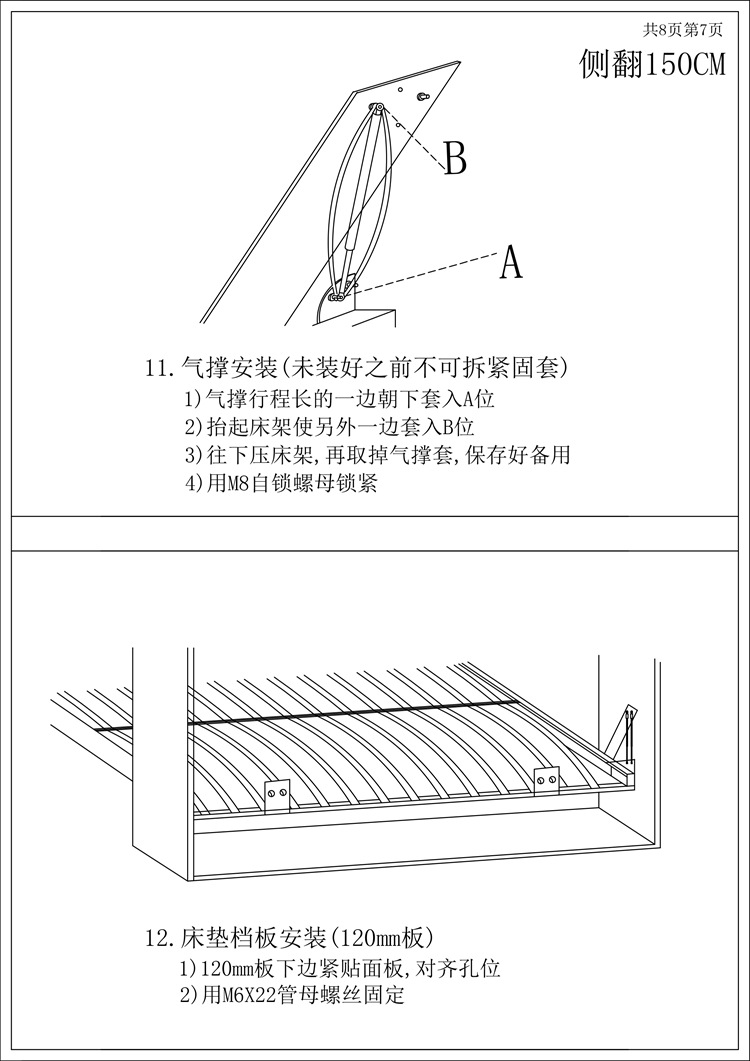 共8页第7页

侧翻150CM

B

A

11. 气撑安装(未装好之前不可拆紧固套)
1)气撑行程长的一边朝下套入A位
2)抬起床架使另外一边套入B位
3)往下压床架,再取掉气撑套,保存好备用
4)用M8自锁螺母锁紧

12. 床垫档板安装(120mm板)
1)120mm板下边紧贴面板,对齐孔位
2)用M6X22管母螺丝固定