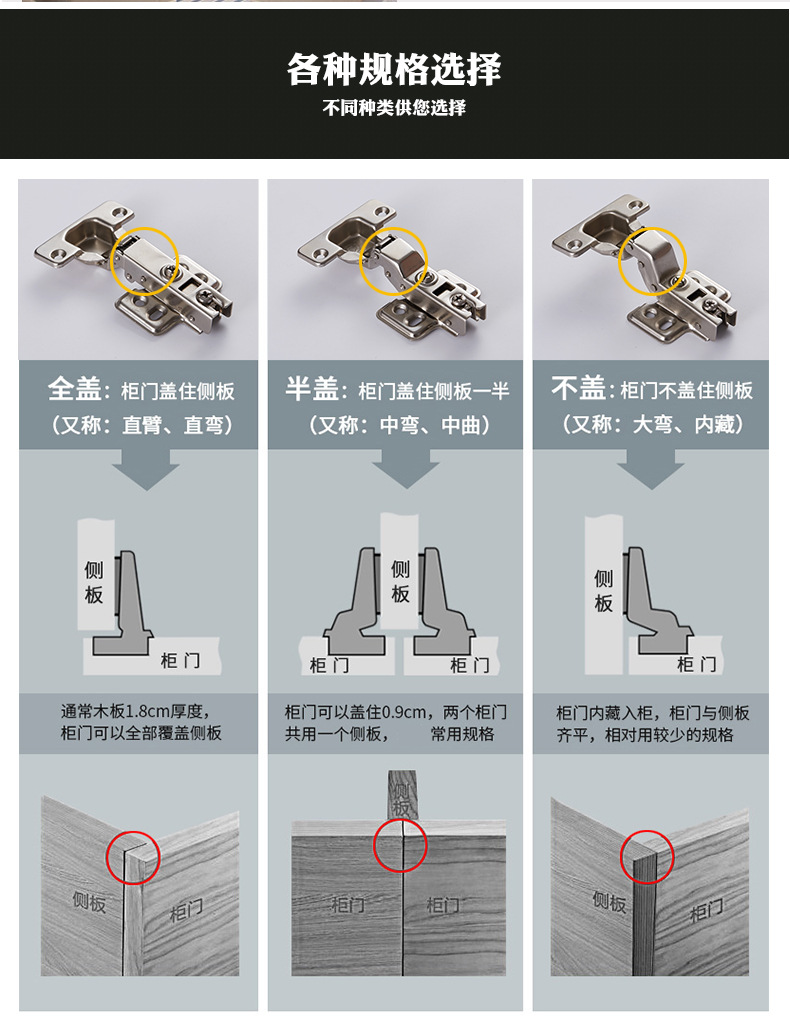 各种规格选择
不同种类供您选择

全盖：柜门盖住侧板
（又称：直臂、直弯）

侧板
柜门

通常木板1.8cm厚度，柜门可以全部覆盖侧板

侧板
柜门

半盖：柜门盖住侧板一半
（又称：中弯、中曲）

侧板
柜门
柜门

柜门可以盖住0.9cm，两个柜门共用一个侧板， 常用规格

侧板
柜门
柜门

不盖：柜门不盖住侧板
（又称：大弯、内藏）

侧板
柜门

柜门内藏入柜，柜门与侧板齐平，相对用较少的规格

侧板
柜门