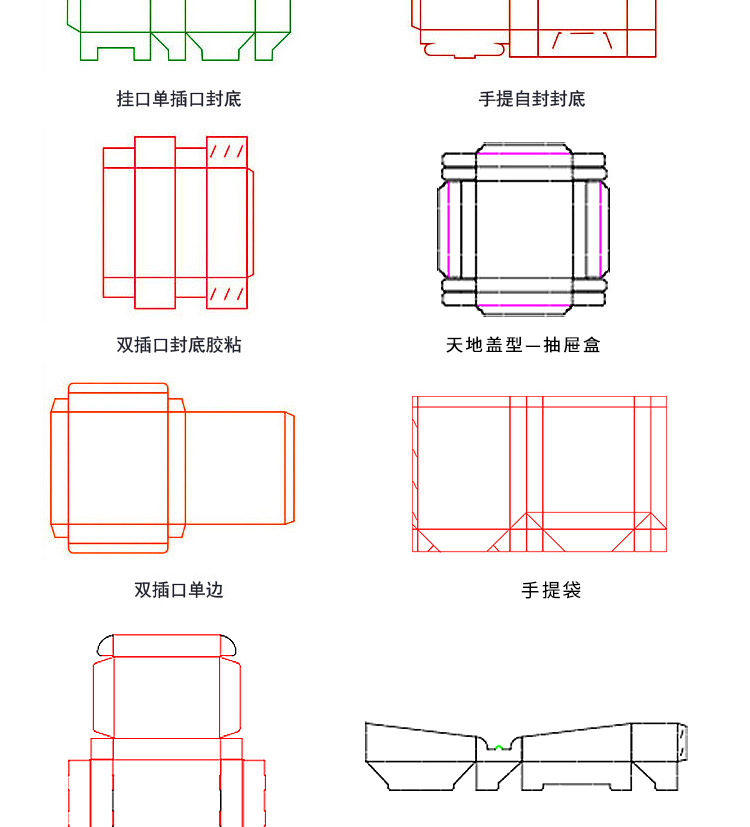 挂口单插口封底

手提自封封底

双插口封底胶粘

天地盖型—抽屉盒

双插口单边

手提袋