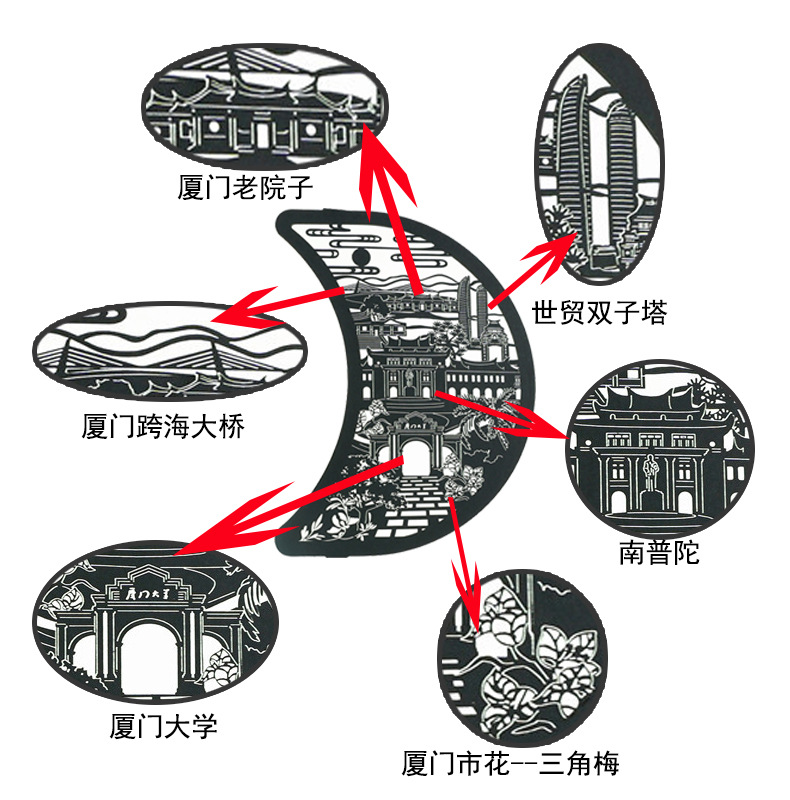 厦门老院子

世贸双子塔

厦门跨海大桥

南普陀

厦门大学

厦门大学

厦门市花--三角梅