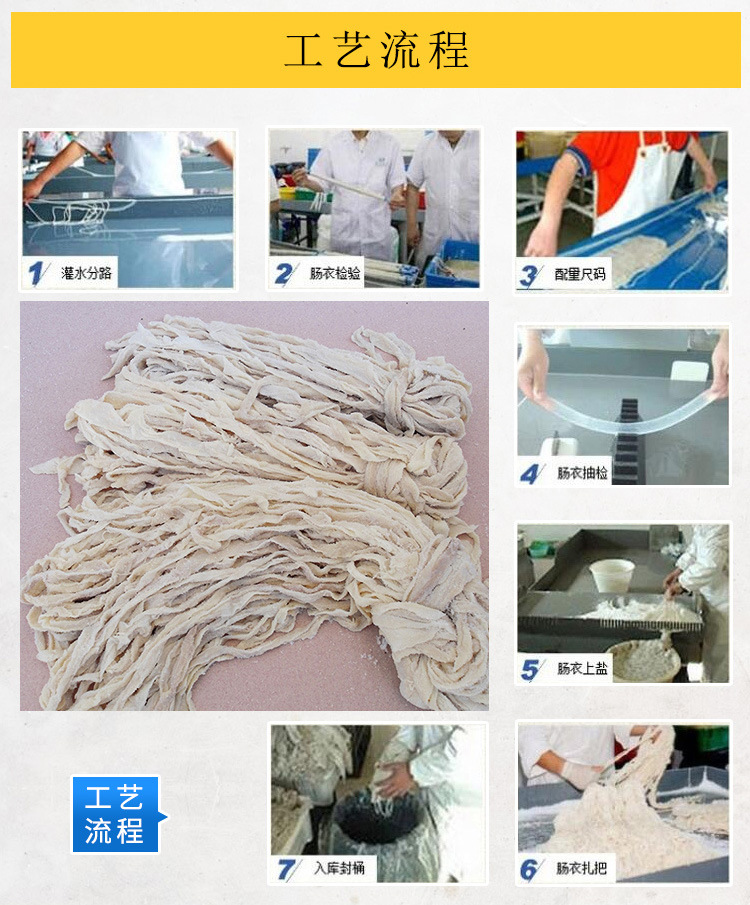 工艺流程

1 灌水分路

2 肠衣检验

3 配里尺码

4 肠衣抽检

5 肠衣上盐

工艺流程

7 入库封桶

6 肠衣扎把