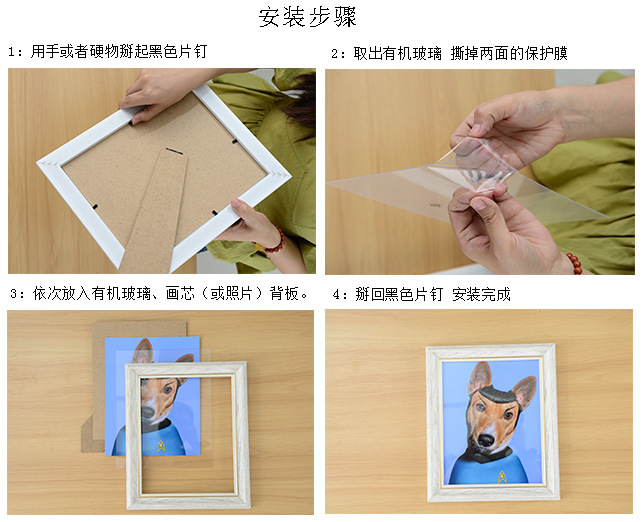 安装步骤

1：用手或者硬物掰起黑色片钉

2：取出有机玻璃 撕掉两面的保护膜

3：依次放入有机玻璃、画芯（或照片）背板。

4：掰回黑色片钉 安装完成