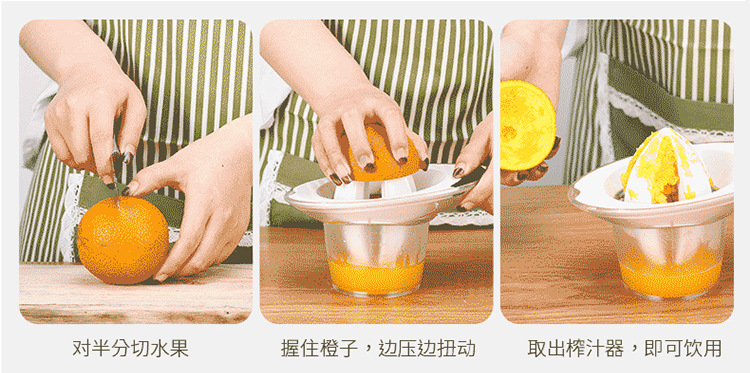 对半分切水果

握住橙子，边压边扭动

取出榨汁器，即可饮用