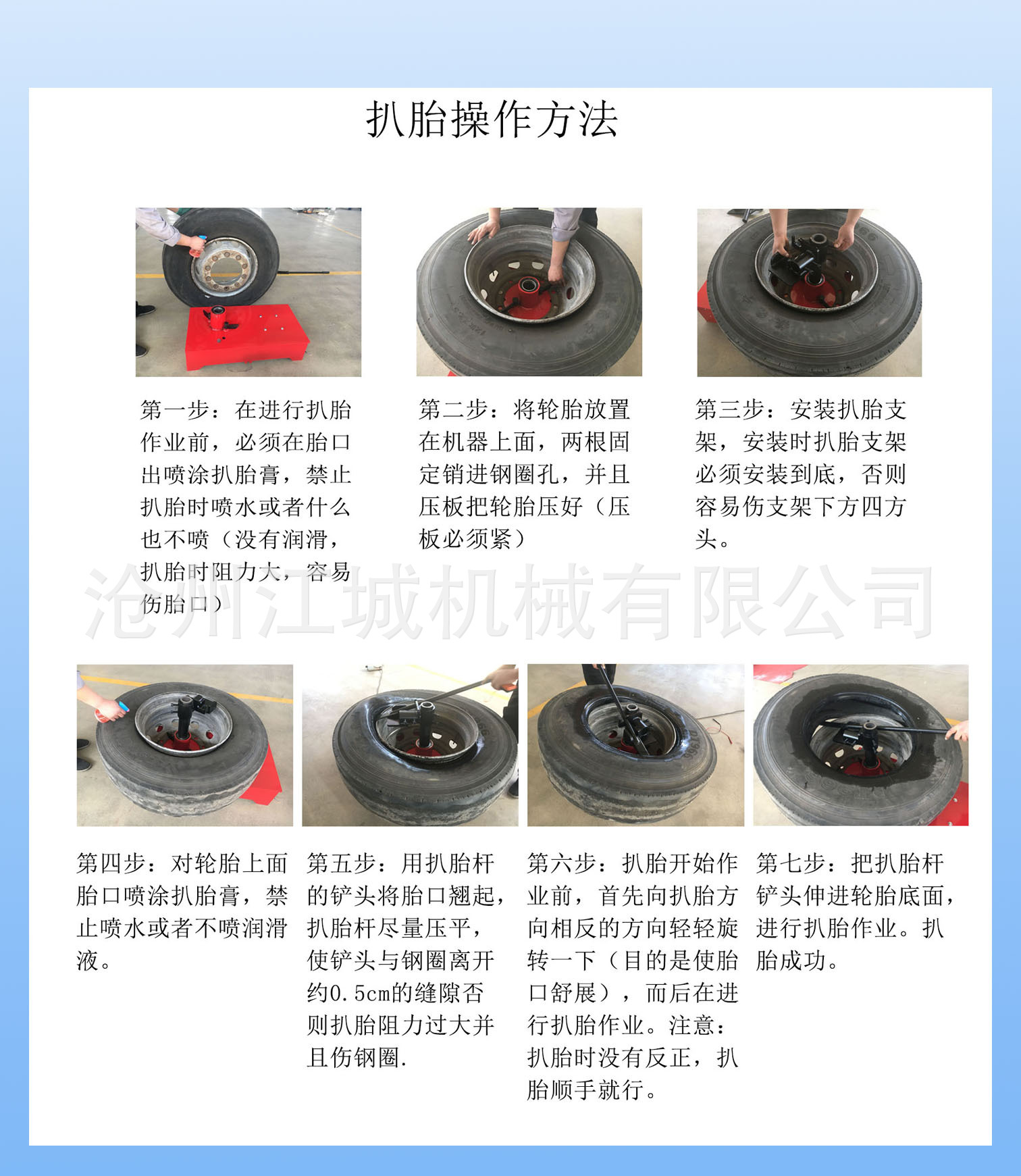 扒胎操作方法

第一步：在进行扒胎作业前，必须在胎口出喷涂扒胎膏，禁止扒胎时喷水或者什么也不喷（没有润滑，扒胎时阻力大，容易伤胎口）

第二步：将轮胎放置在机器上面，两根固定销进钢圈孔，并且压板把轮胎压好（压板必须紧）

第三步：安装扒胎支架，安装时扒胎支架必须安装到底，否则容易伤支架下方四方头。

第四步：对轮胎上面胎口喷涂扒胎膏，禁止喷水或者不喷润滑液。

第五步：用扒胎杆的铲头将胎口翘起，扒胎杆尽量压平，使铲头与钢圈离开约0.5cm的缝隙否则扒胎阻力过大并且伤钢圈.

第六步：扒胎开始作业前，首先向扒胎方向相反的方向轻轻旋转一下（目的是使胎口舒展），而后在进行扒胎作业。注意：扒胎时没有反正，扒胎顺手就行。

第七步：把扒胎杆铲头伸进轮胎底面，进行扒胎作业。扒胎成功。

沧州江城机械有限公司