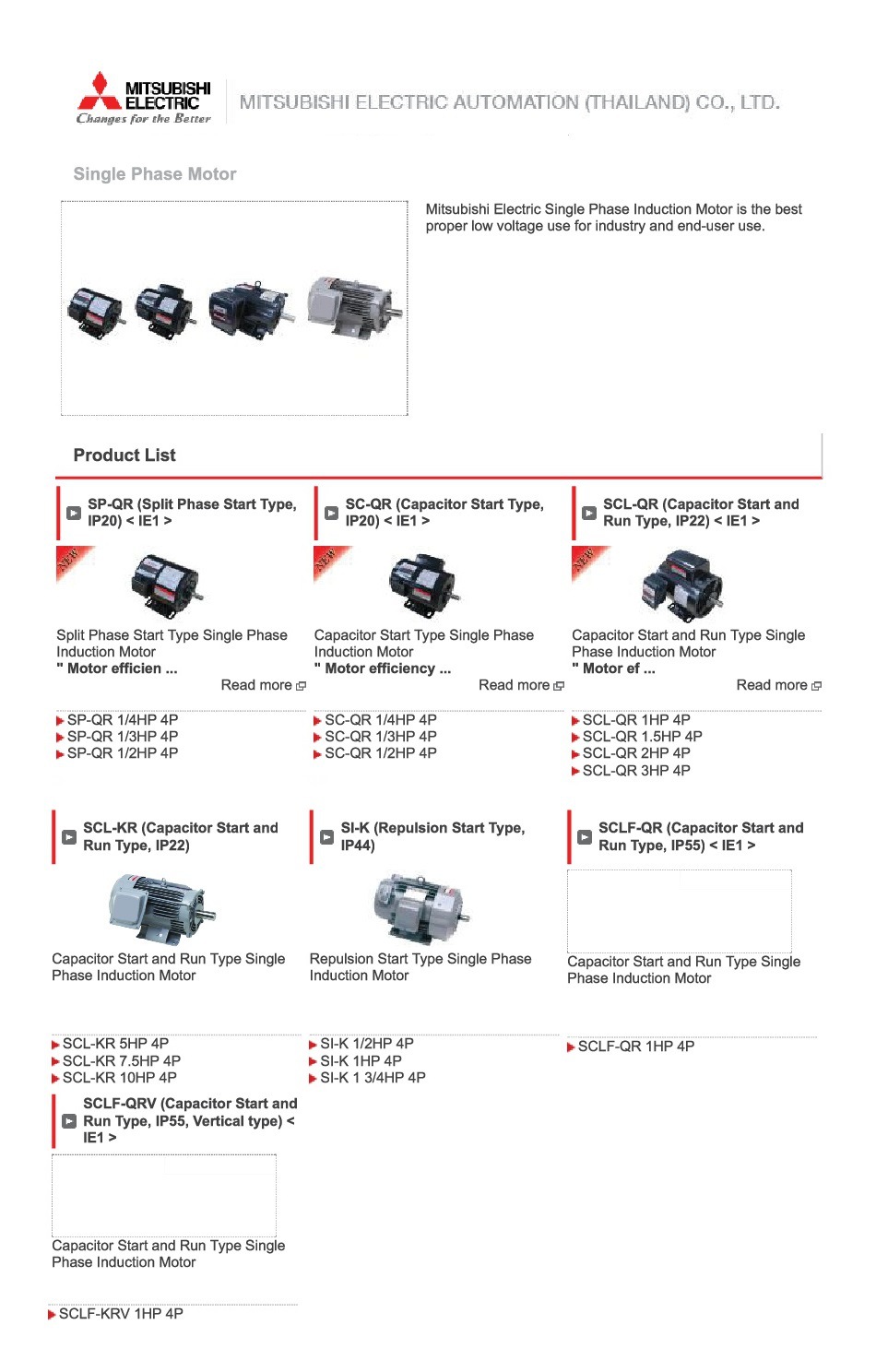 MITSUBISHI ELECTRIC
Changes for the Better

MITSUBISHI ELECTRIC AUTOMATION (THAILAND) CO., LTD.

Single Phase Motor

Mitsubishi Electric Single Phase Induction Motor is the best proper low voltage use for industry and end-user use.

Product List

SP-QR (Split Phase Start Type, IP20) < IE1 >

NEW

Split Phase Start Type Single Phase Induction Motor
" Motor efficien ...

Read more

SP-QR 1/4HP 4P
SP-QR 1/3HP 4P
SP-QR 1/2HP 4P

SC-QR (Capacitor Start Type, IP20) < IE1 >

NEW

Capacitor Start Type Single Phase Induction Motor
" Motor efficiency ...

Read more

SC-QR 1/4HP 4P
SC-QR 1/3HP 4P
SC-QR 1/2HP 4P

SCL-QR (Capacitor Start and Run Type, IP22) < IE1 >

NEW

Capacitor Start and Run Type Single Phase Induction Motor
" Motor ef ...

Read more

SCL-QR 1HP 4P
SCL-QR 1.5HP 4P
SCL-QR 2HP 4P
SCL-QR 3HP 4P

SCL-KR (Capacitor Start and Run Type, IP22)

Capacitor Start and Run Type Single Phase Induction Motor

SCL-KR 5HP 4P
SCL-KR 7.5HP 4P
SCL-KR 10HP 4P

SI-K (Repulsion Start Type, IP44)

Repulsion Start Type Single Phase Induction Motor

SI-K 1/2HP 4P
SI-K 1HP 4P
SI-K 1 3/4HP 4P

SCLF-QR (Capacitor Start and Run Type, IP55) < IE1 >

Capacitor Start and Run Type Single Phase Induction Motor

SCLF-QR 1HP 4P

SCLF-QRV (Capacitor Start and Run Type, IP55, Vertical type) < IE1 >

Capacitor Start and Run Type Single Phase Induction Motor

SCLF-KRV 1HP 4P