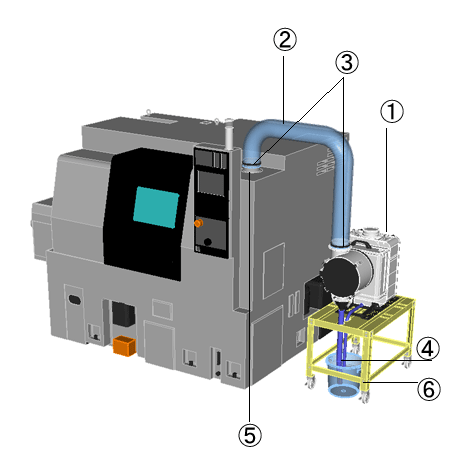 ②
③
①
④
⑥
⑤