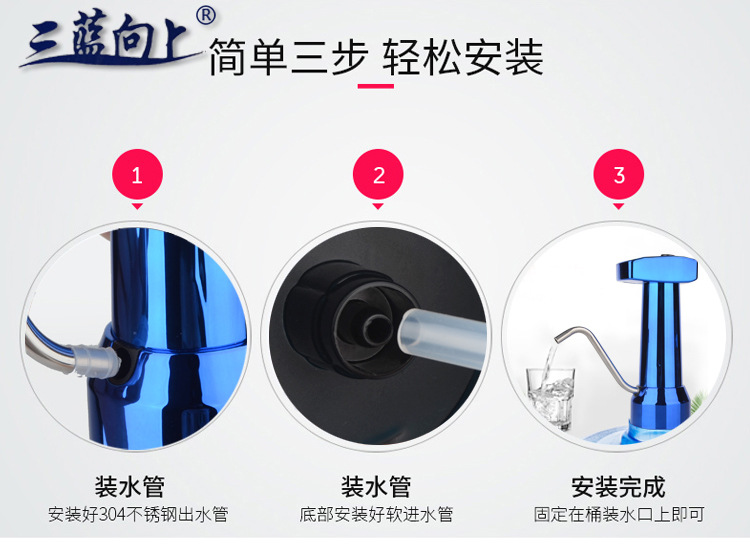 三蓝向上®

简单三步 轻松安装

1

2

3

装水管
安装好304不锈钢出水管

装水管
底部安装好软进水管

安装完成
固定在桶装水口上即可