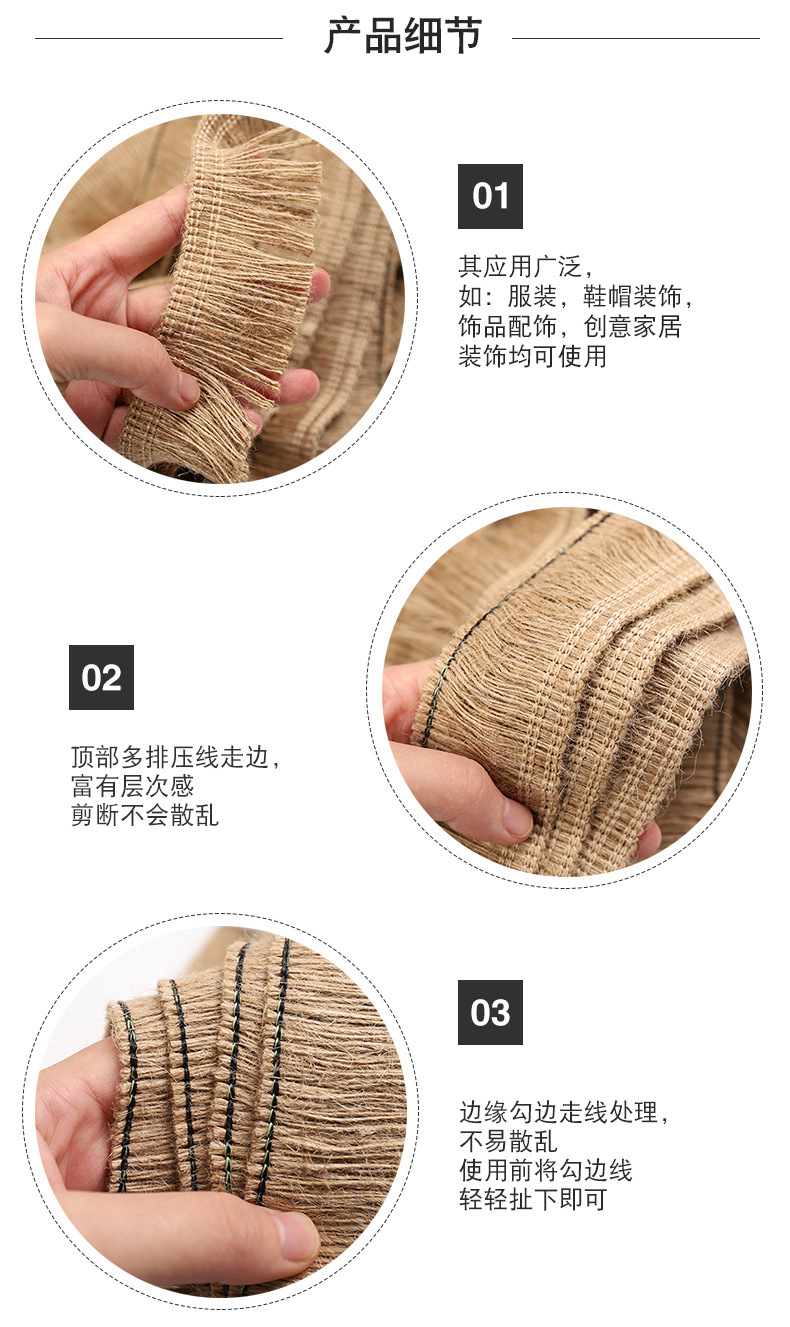 产品细节

01

其应用广泛，
如：服装，鞋帽装饰，
饰品配饰，创意家居
装饰均可使用

02

顶部多排压线走边，
富有层次感
剪断不会散乱

03

边缘勾边走线处理，
不易散乱
使用前将勾边线
轻轻扯下即可