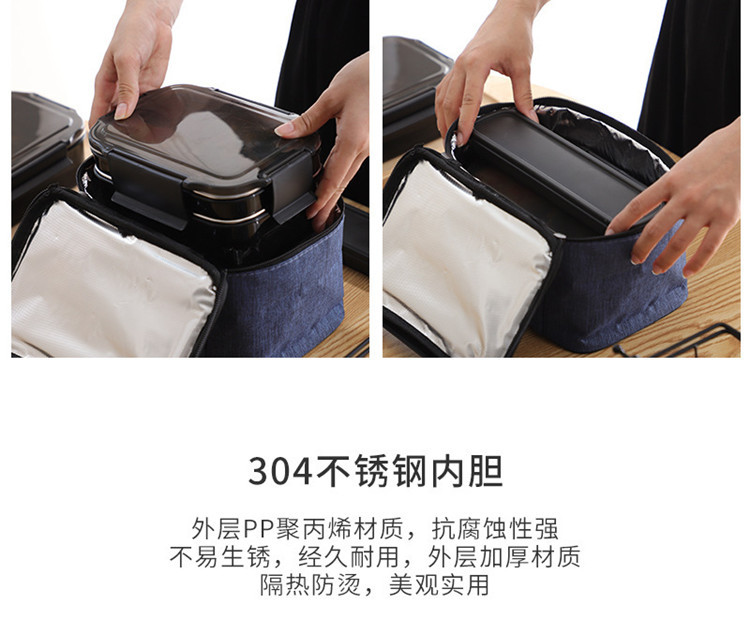 304不锈钢内胆

外层PP聚丙烯材质，抗腐蚀性强
不易生锈，经久耐用，外层加厚材质
隔热防烫，美观实用