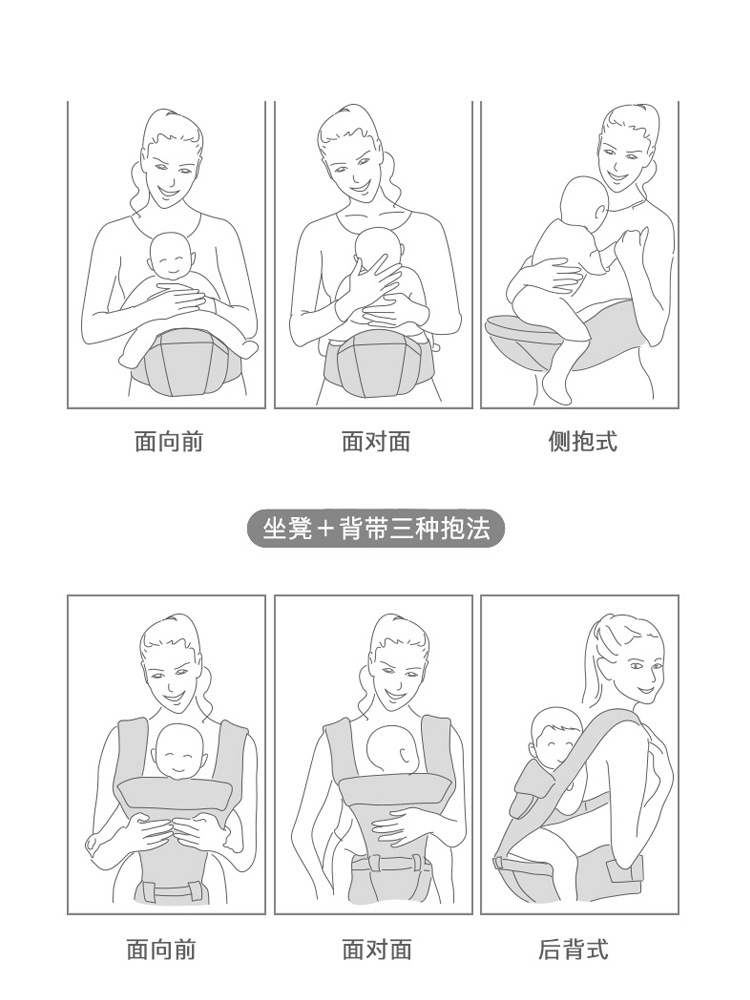 面向前

面对面

侧抱式

坐凳＋背带三种抱法

面向前

面对面

后背式