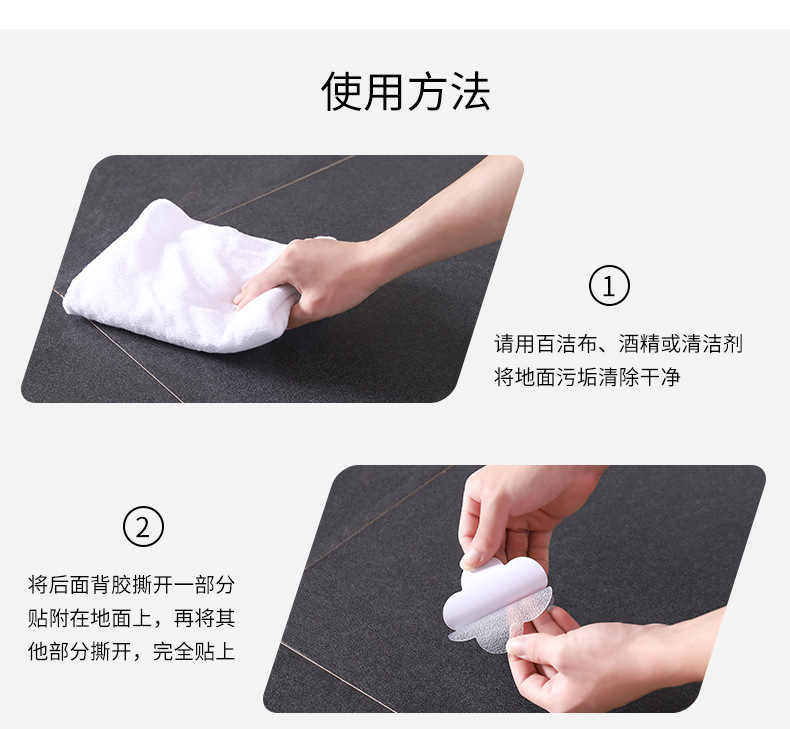 使用方法

①

请用百洁布、酒精或清洁剂将地面污垢清除干净

②

将后面背胶撕开一部分贴附在地面上，再将其他部分撕开，完全贴上