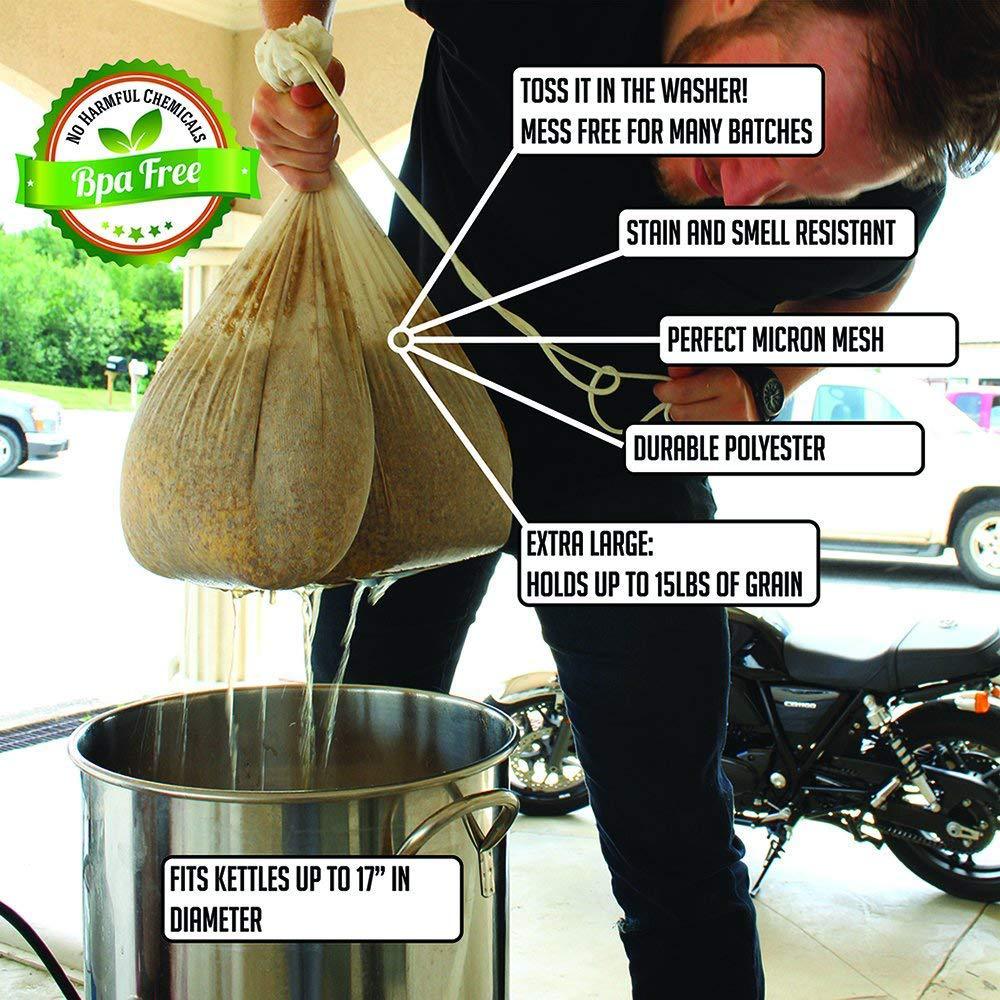 NO HARMFUL CHEMICALS
Bpa Free

TOSS IT IN THE WASHER!
MESS FREE FOR MANY BATCHES

STAIN AND SMELL RESISTANT

PERFECT MICRON MESH

DURABLE POLYESTER

EXTRA LARGE:
HOLDS UP TO 15LBS OF GRAIN

FITS KETTLES UP TO 17" IN DIAMETER