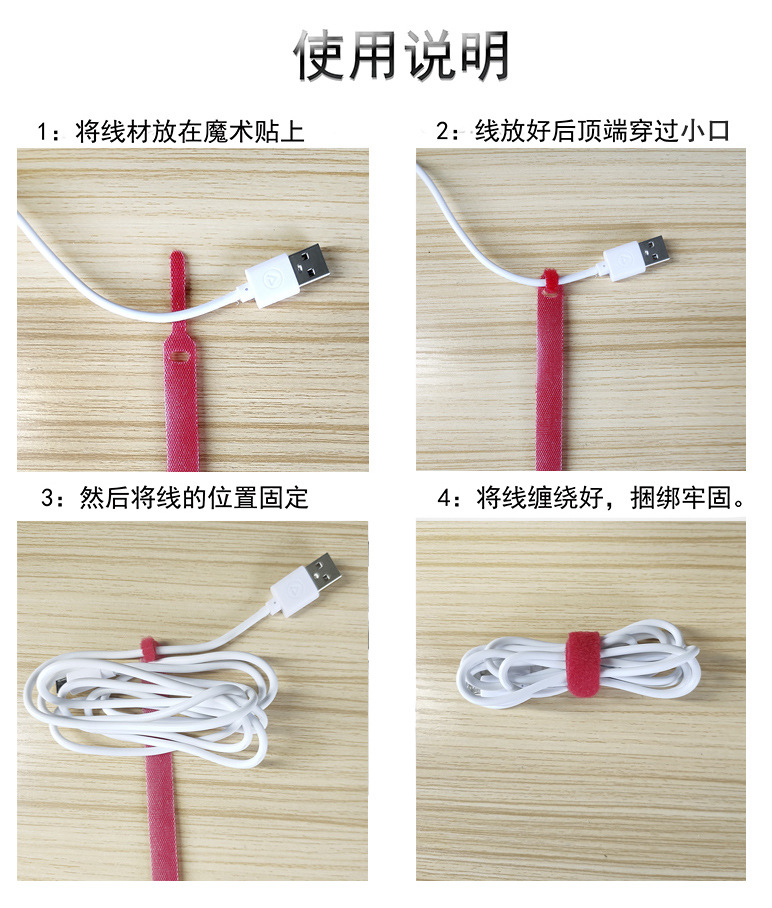 使用说明

1：将线材放在魔术贴上

2：线放好后顶端穿过小口

3：然后将线的位置固定

4：将线缠绕好，捆绑牢固。