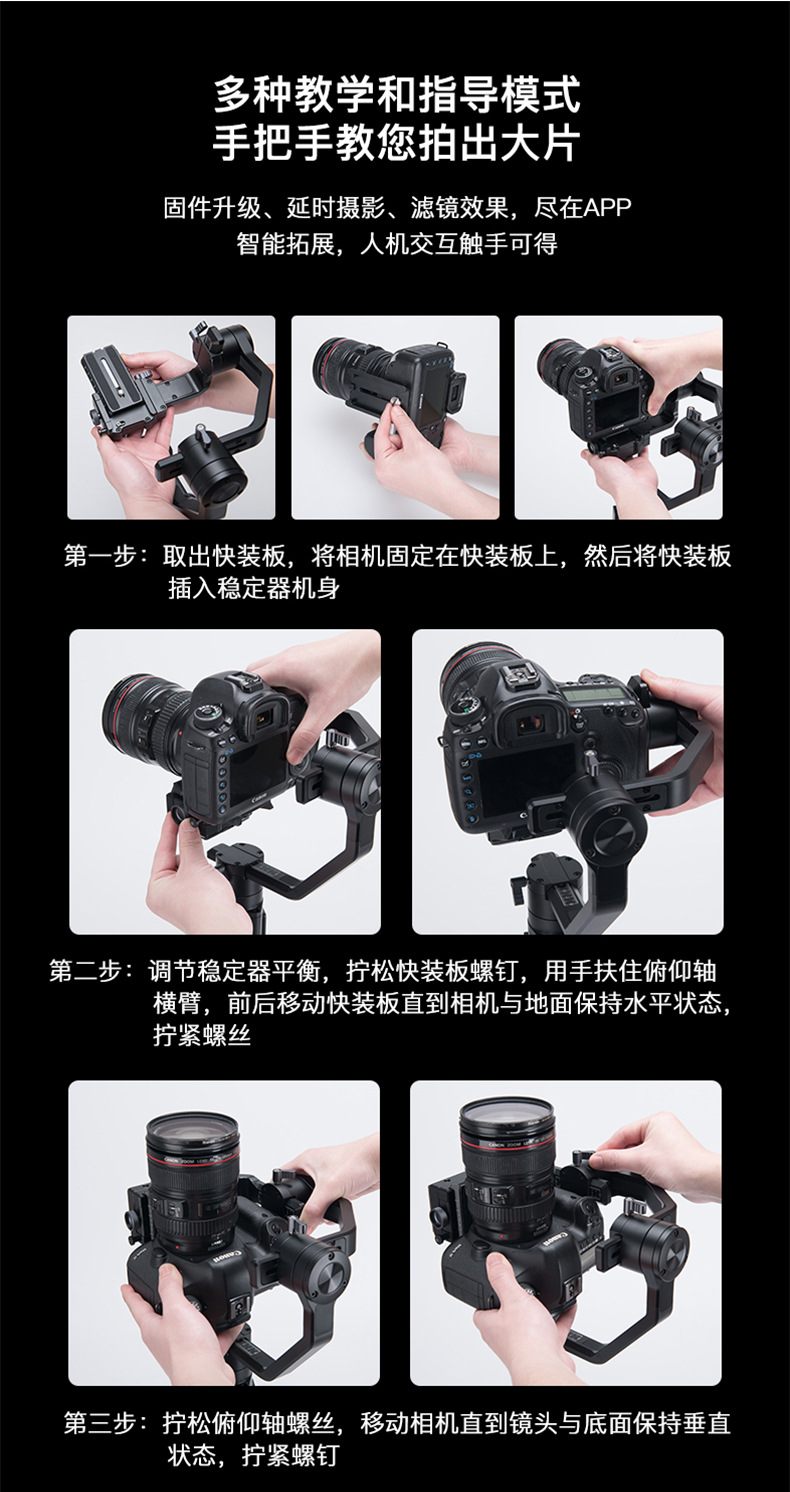 多种教学和指导模式
手把手教您拍出大片

固件升级、延时摄影、滤镜效果，尽在APP
智能拓展，人机交互触手可得

第一步：取出快装板，将相机固定在快装板上，然后将快装板插入稳定器机身

第二步：调节稳定器平衡，拧松快装板螺钉，用手扶住俯仰轴横臂，前后移动快装板直到相机与地面保持水平状态，拧紧螺丝

第三步：拧松俯仰轴螺丝，移动相机直到镜头与底面保持垂直状态，拧紧螺钉