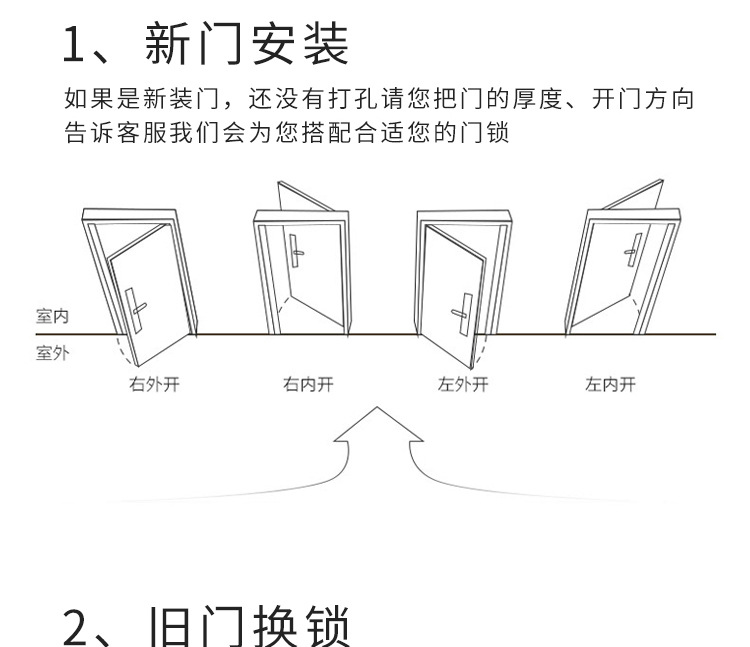 1、新门安装

如果是新装门，还没有打孔请您把门的厚度、开门方向告诉客服我们会为您搭配合适您的门锁

室内
室外

右外开

右内开

左外开

左内开

2、旧门换锁