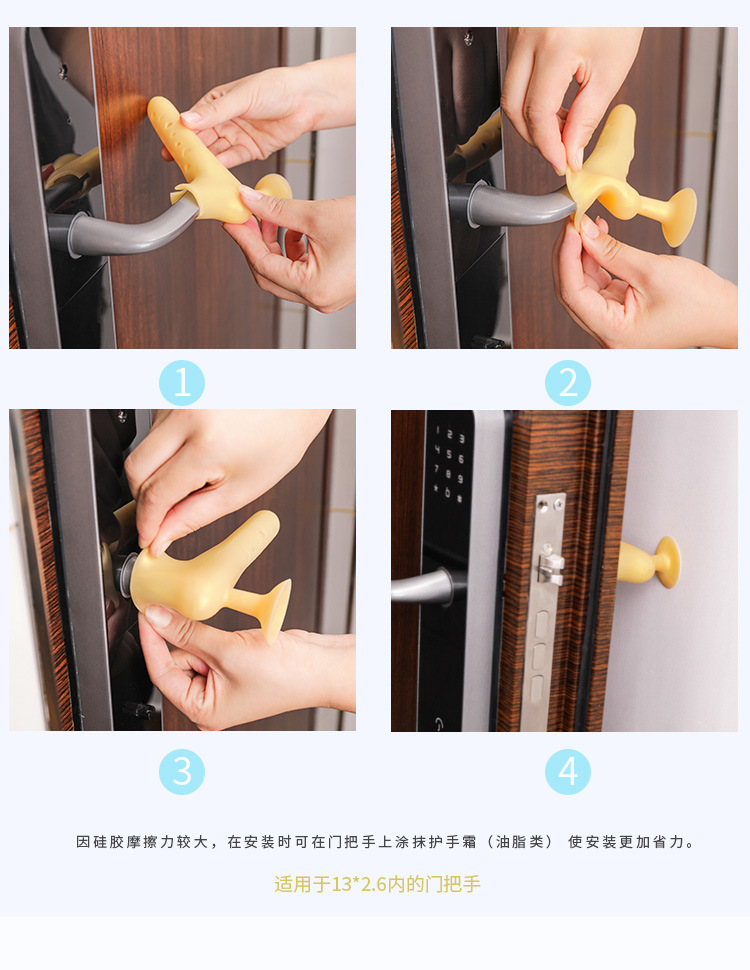 1

2

3

4

因硅胶摩擦力较大，在安装时可在门把手上涂抹护手霜（油脂类） 使安装更加省力。

适用于13*2.6内的门把手