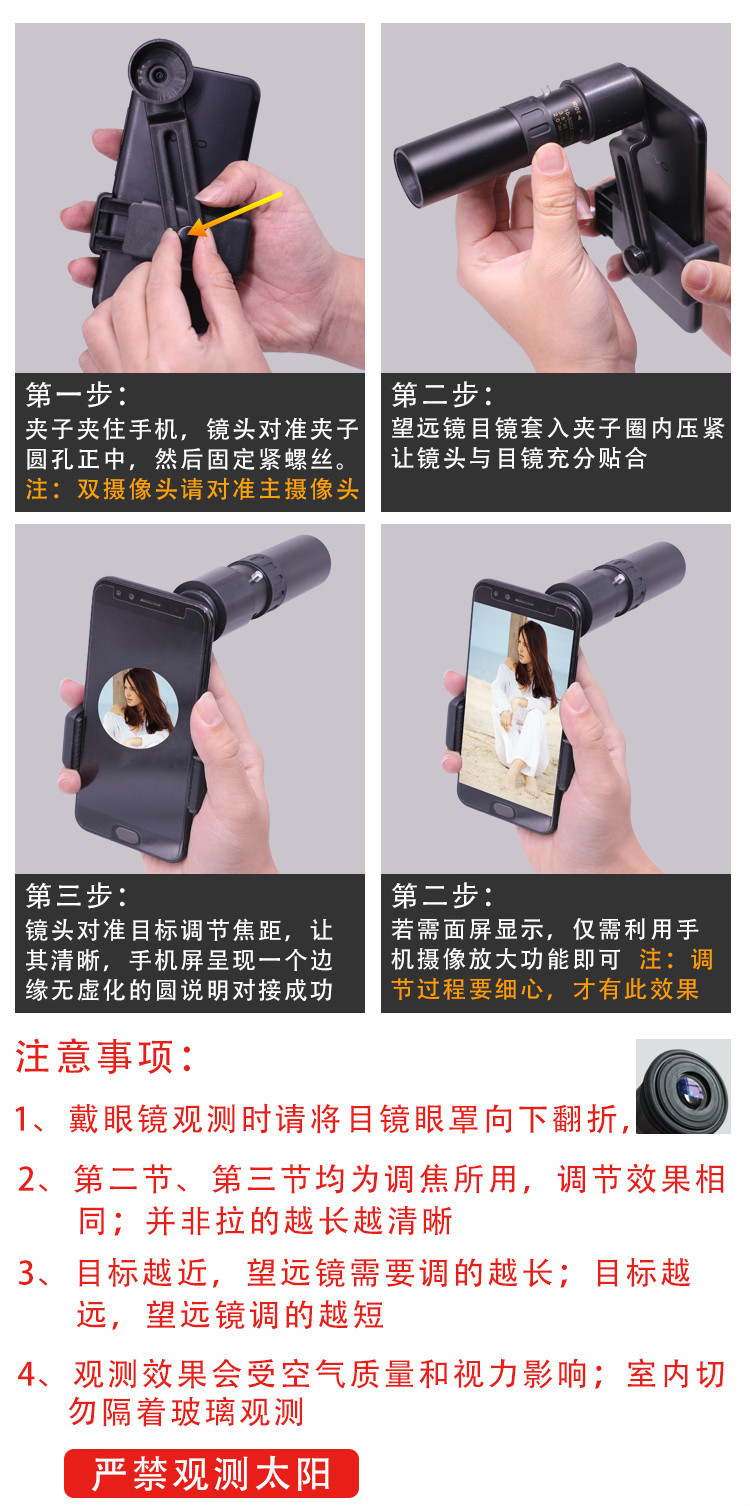 第一步：
夹子夹住手机，镜头对准夹子圆孔正中，然后固定紧螺丝。
注：双摄像头请对准主摄像头

第二步：
望远镜目镜套入夹子圈内压紧让镜头与目镜充分贴合

第三步：
镜头对准目标调节焦距，让其清晰，手机屏呈现一个边缘无虚化的圆说明对接成功

第二步：
若需面屏显示，仅需利用手机摄像放大功能即可 注：调节过程要细心，才有此效果

注意事项：

1、戴眼镜观测时请将目镜眼罩向下翻折，

2、第二节、第三节均为调焦所用，调节效果相同；并非拉的越长越清晰

3、目标越近，望远镜需要调的越长；目标越远，望远镜调的越短

4、观测效果会受空气质量和视力影响；室内切勿隔着玻璃观测

严禁观测太阳