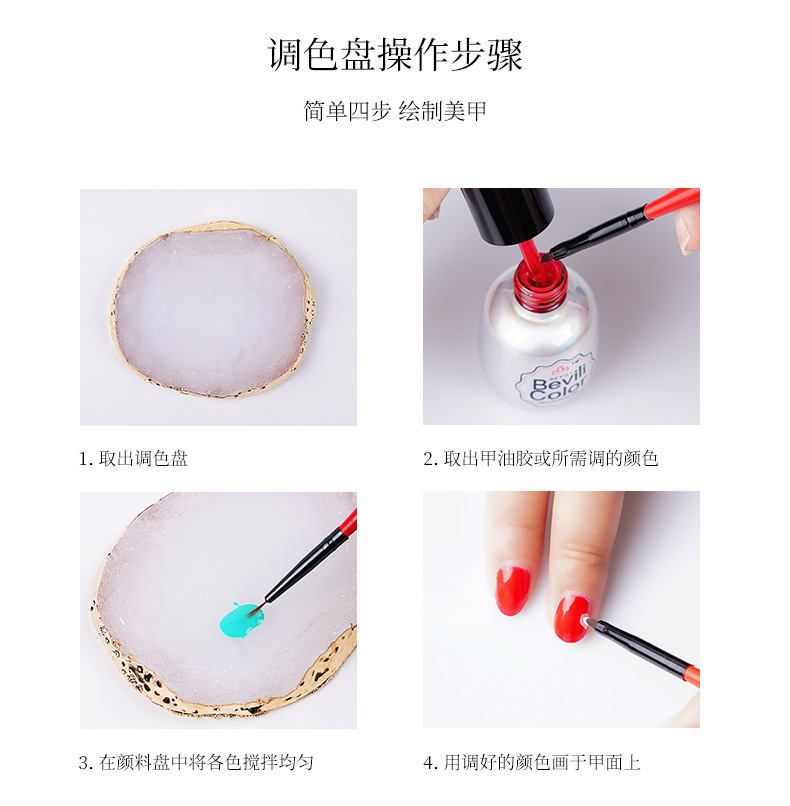 调色盘操作步骤

简单四步 绘制美甲

BEVILI
Bevili Color

1. 取出调色盘

2. 取出甲油胶或所需调的颜色

3. 在颜料盘中将各色搅拌均匀

4. 用调好的颜色画于甲面上