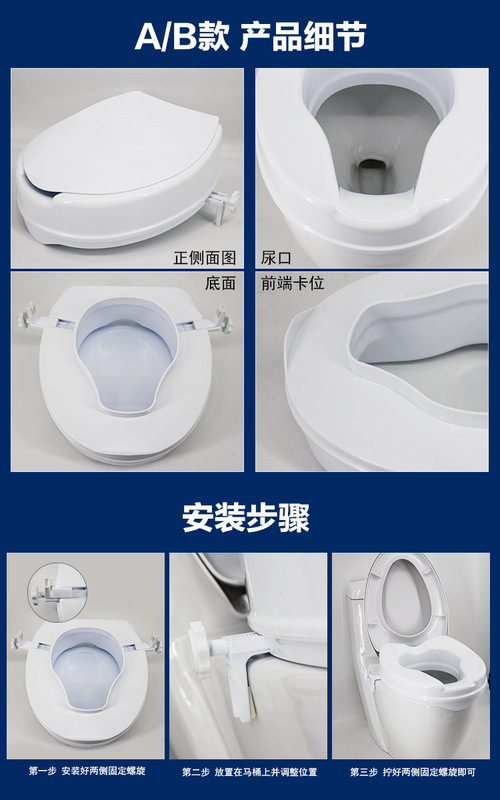 A/B款 产品细节

正侧面图

尿口

底面

前端卡位

安装步骤

第一步 安装好两侧固定螺旋

第二步 放置在马桶上并调整位置

第三步 拧好两侧固定螺旋即可