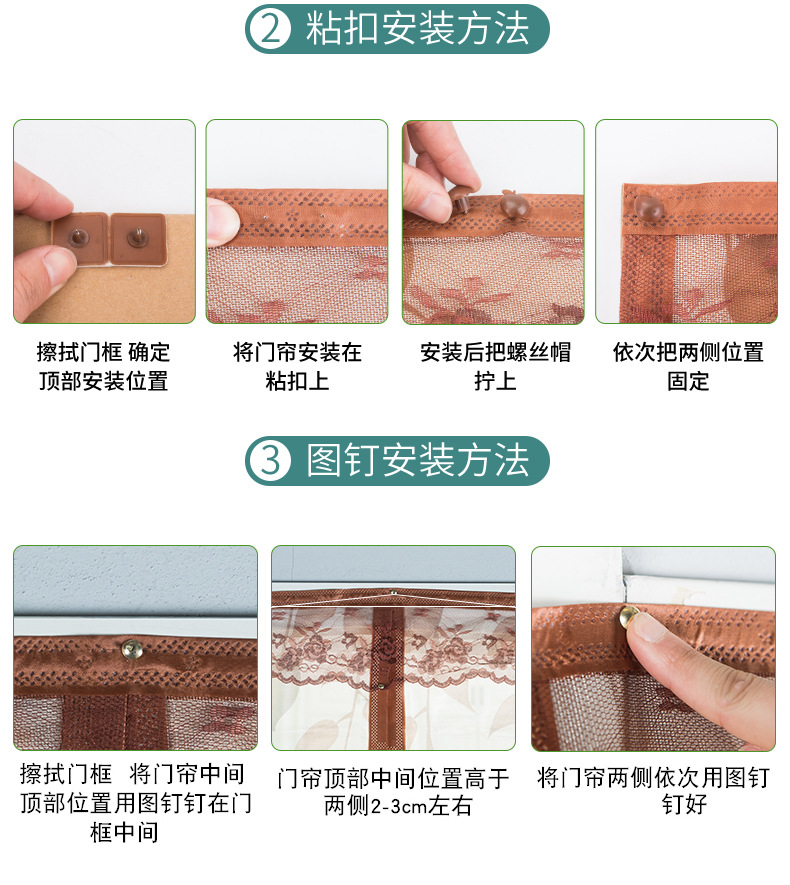 ② 粘扣安装方法

擦拭门框 确定顶部安装位置

将门帘安装在粘扣上

安装后把螺丝帽拧上

依次把两侧位置固定

③ 图钉安装方法

擦拭门框 将门帘中间顶部位置用图钉钉在门框中间

门帘顶部中间位置高于两侧2-3cm左右

将门帘两侧依次用图钉钉好