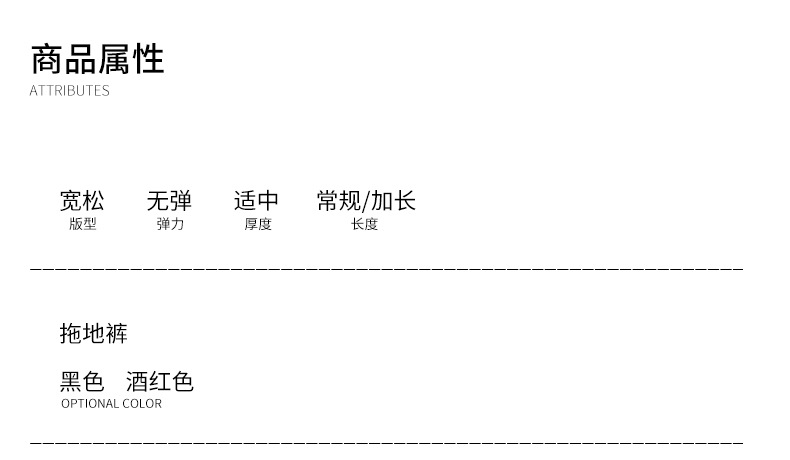 商品属性
ATTRIBUTES

宽松
版型

无弹
弹力

适中
厚度

常规/加长
长度

拖地裤

黑色 酒红色
OPTIONAL COLOR