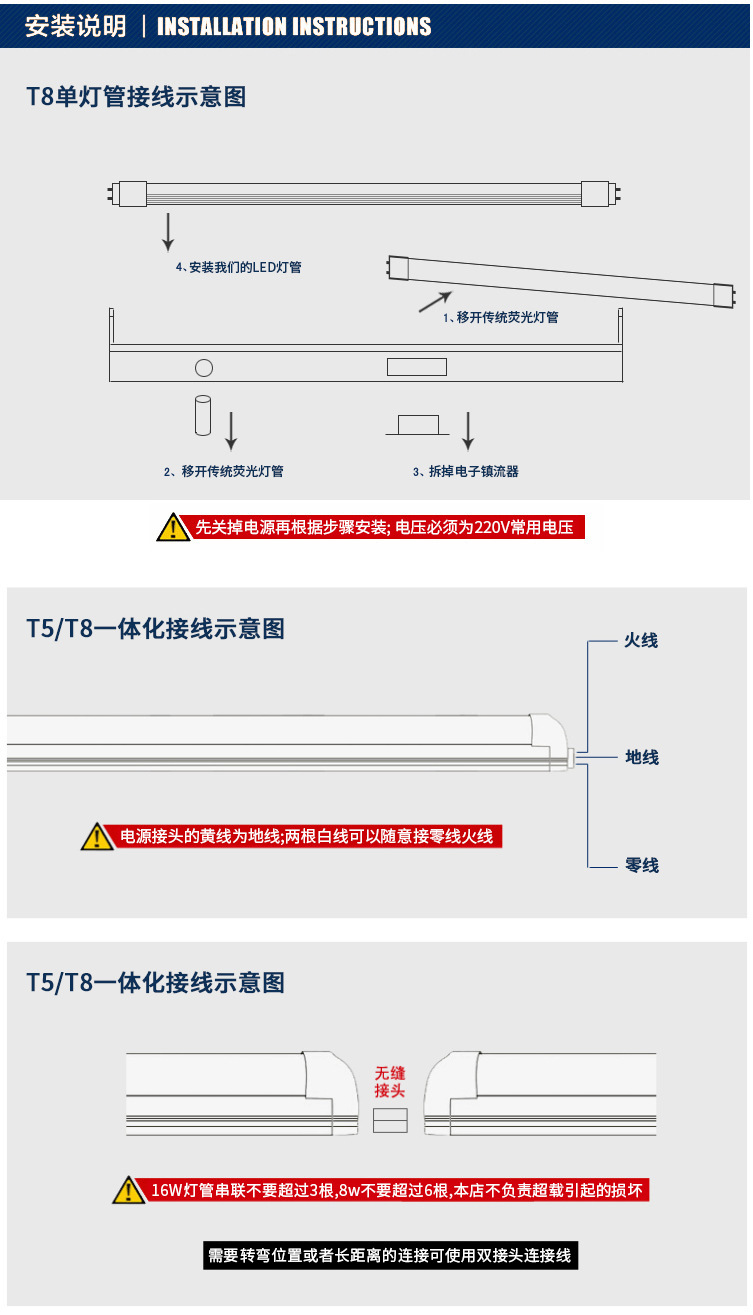 安装说明 | INSTALLATION INSTRUCTIONS

T8单灯管接线示意图

4、安装我们的LED灯管

1、移开传统荧光灯管

2、移开传统荧光灯管

3、拆掉电子镇流器

先关掉电源再根据步骤安装; 电压必须为220V常用电压

T5/T8一体化接线示意图

火线

地线

零线

电源接头的黄线为地线;两根白线可以随意接零线火线

T5/T8一体化接线示意图

无缝接头

16W灯管串联不要超过3根,8w不要超过6根,本店不负责超载引起的损坏

需要转弯位置或者长距离的连接可使用双接头连接线