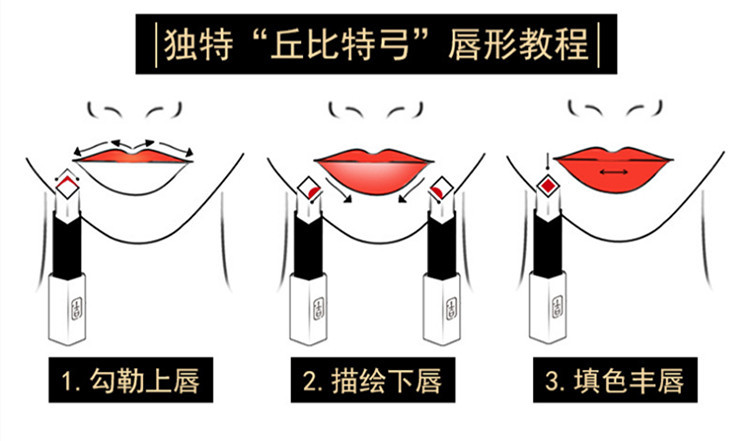 独特“丘比特弓”唇形教程

1. 勾勒上唇

2. 描绘下唇

3. 填色丰唇