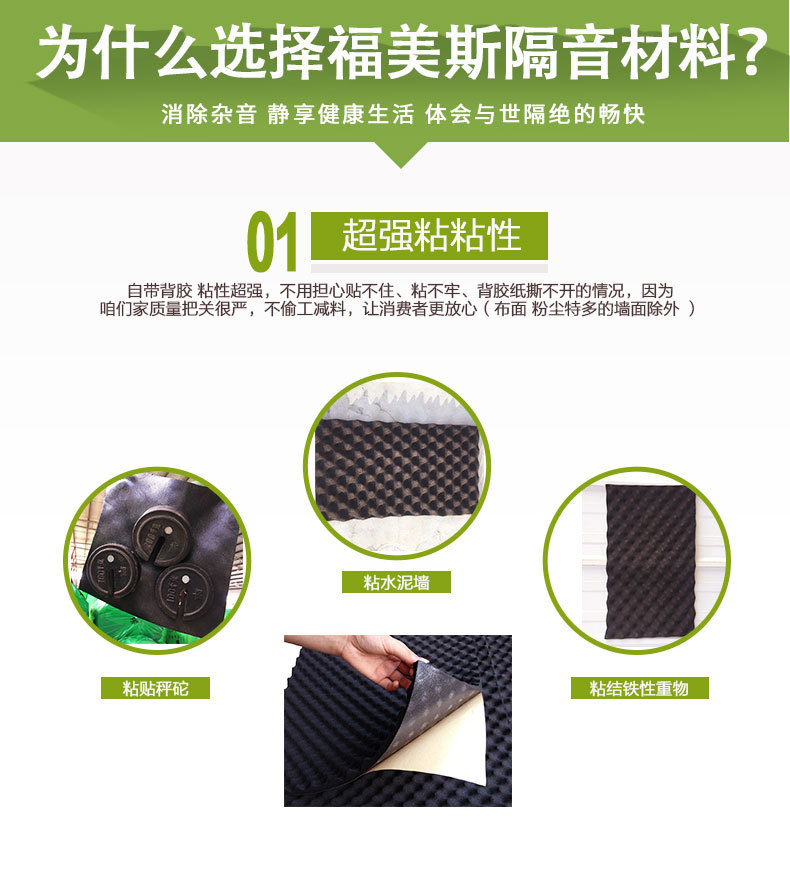 为什么选择福美斯隔音材料?

消除杂音 静享健康生活 体会与世隔绝的畅快

01 超强粘粘性

自带背胶 粘性超强，不用担心贴不住、粘不牢、背胶纸撕不开的情况，因为咱们家质量把关很严，不偷工减料，让消费者更放心（布面 粉尘特多的墙面除外 ）

粘水泥墙

粘贴秤砣

粘结铁性重物