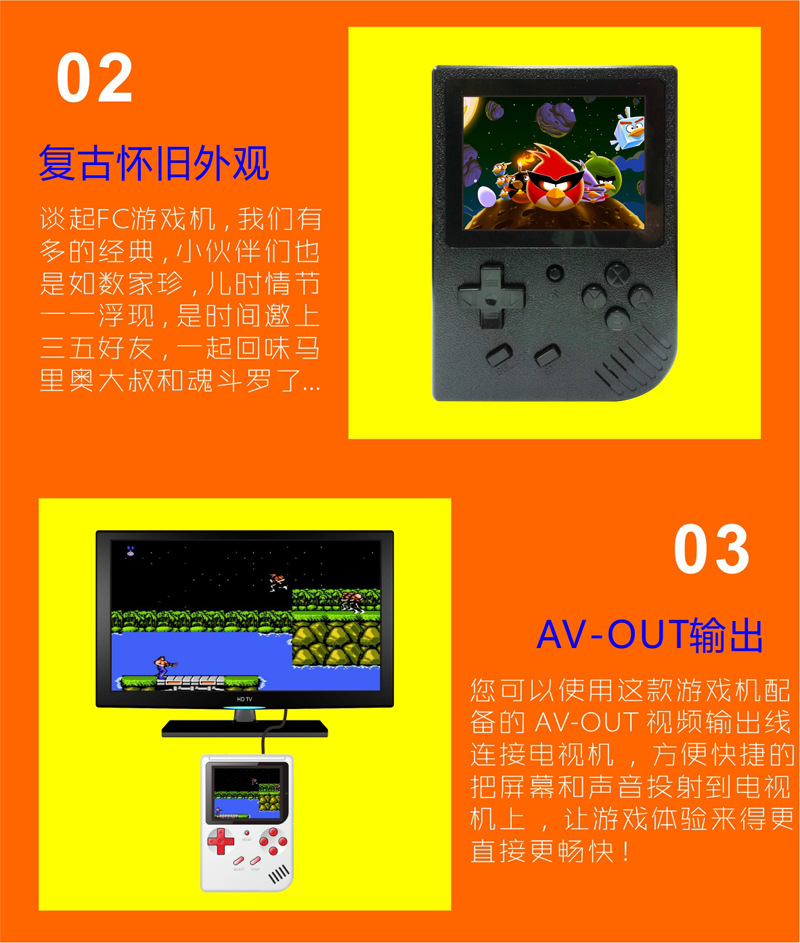 02

复古怀旧外观

谈起FC游戏机，我们有多的经典，小伙伴们也是如数家珍，儿时情节一一浮现，是时间邀上三五好友，一起回味马里奥大叔和魂斗罗了...

HD TV

03

AV-OUT输出

您可以使用这款游戏机配备的 AV-OUT 视频输出线连接电视机，方便快捷的把屏幕和声音投射到电视机上，让游戏体验来得更直接更畅快！