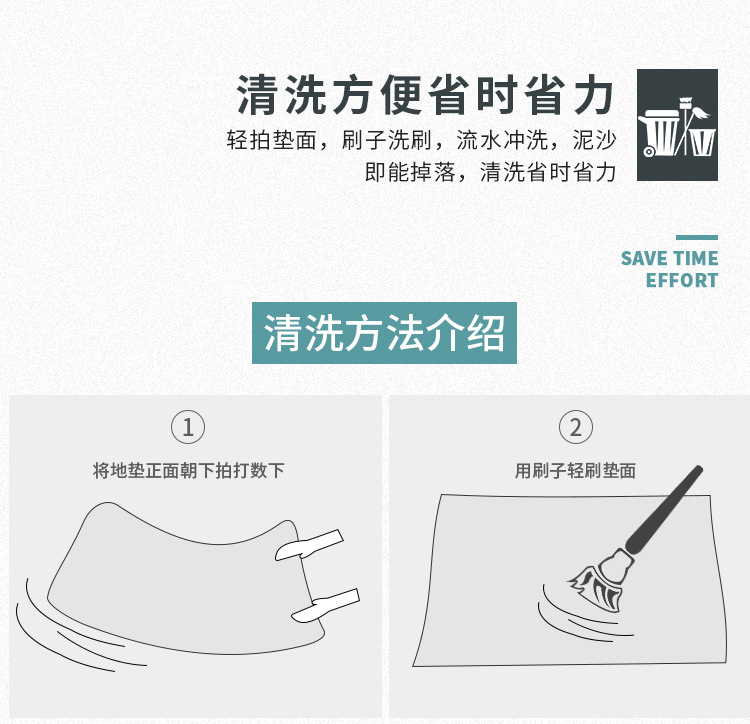 清洗方便省时省力

轻拍垫面，刷子洗刷，流水冲洗，泥沙即能掉落，清洗省时省力

SAVE TIME
EFFORT

清洗方法介绍

①
将地垫正面朝下拍打数下

②
用刷子轻刷垫面