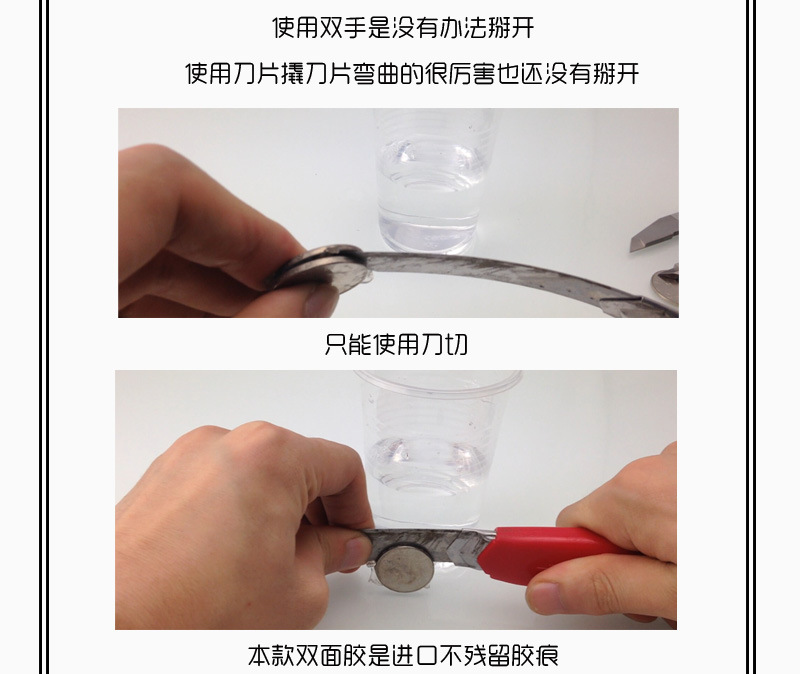 使用双手是没有办法掰开

使用刀片撬刀片弯曲的很厉害也还没有掰开

只能使用刀切

本款双面胶是进口不残留胶痕