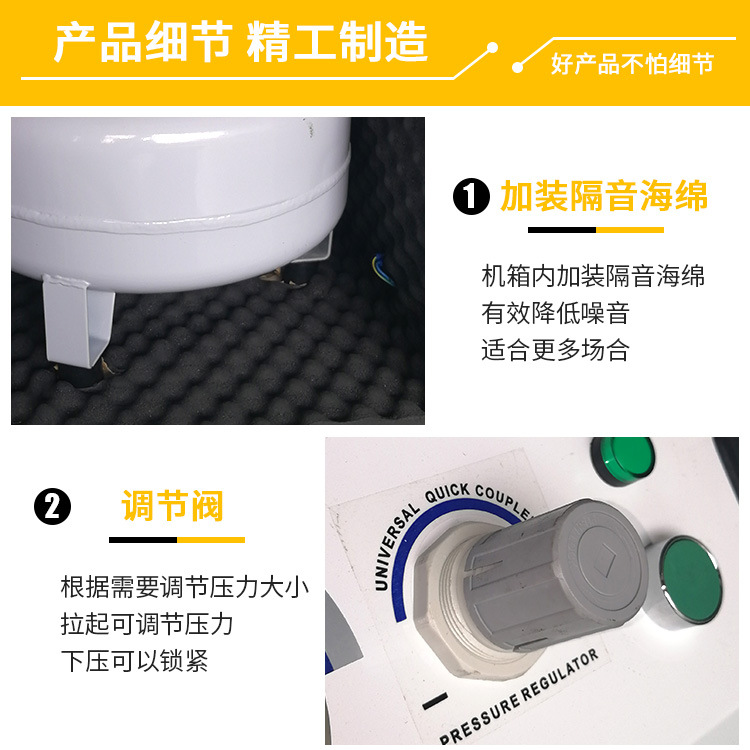 产品细节 精工制造

好产品不怕细节

❶ 加装隔音海绵

机箱内加装隔音海绵
有效降低噪音
适合更多场合

❷ 调节阀

根据需要调节压力大小
拉起可调节压力
下压可以锁紧

UNIVERSAL QUICK COUPLE

PRESSURE REGULATOR