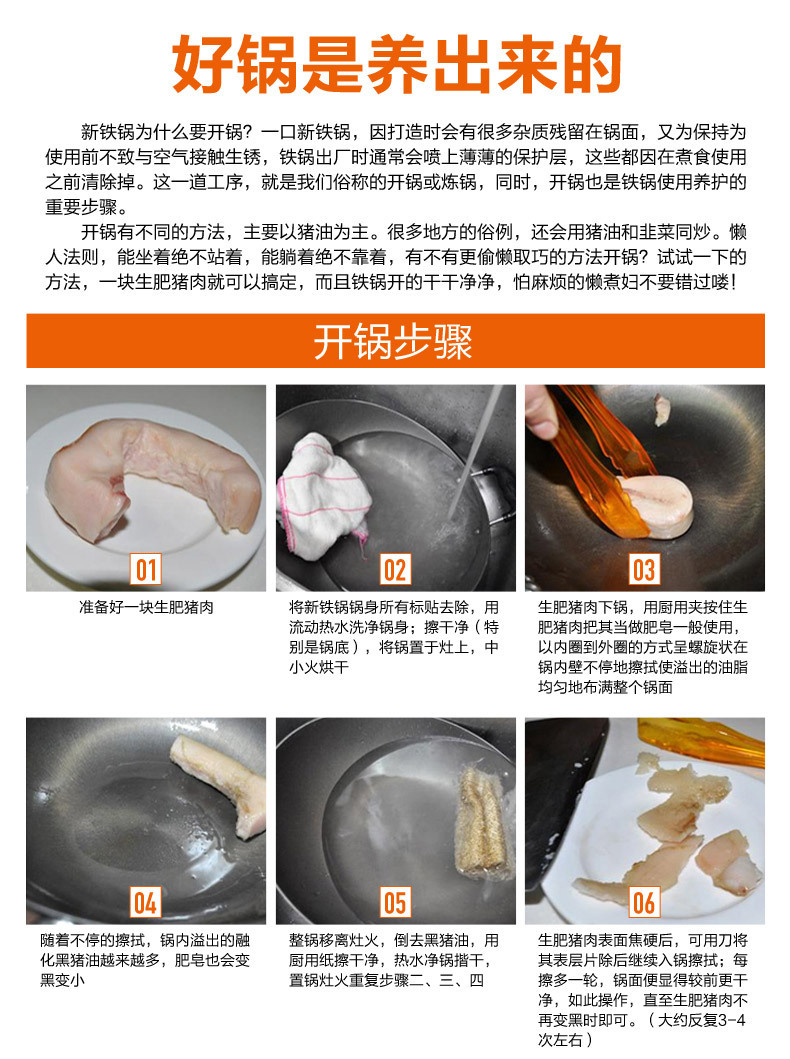 好锅是养出来的

新铁锅为什么要开锅？一口新铁锅，因打造时会有很多杂质残留在锅面，又为保持为使用前不致与空气接触生锈，铁锅出厂时通常会喷上薄薄的保护层，这些都因在煮食使用之前清除掉。这一道工序，就是我们俗称的开锅或炼锅，同时，开锅也是铁锅使用养护的重要步骤。

开锅有不同的方法，主要以猪油为主。很多地方的俗例，还会用猪油和韭菜同炒。懒人法则，能坐着绝不站着，能躺着绝不靠着，有不有更偷懒取巧的方法开锅？试试一下的方法，一块生肥猪肉就可以搞定，而且铁锅开的干干净净，怕麻烦的懒煮妇不要错过喽！

开锅步骤

01
准备好一块生肥猪肉

02
将新铁锅锅身所有标贴去除，用流动热水洗净锅身；擦干净（特别是锅底），将锅置于灶上，中小火烘干

03
生肥猪肉下锅，用厨用夹按住生肥猪肉把其当做肥皂一般使用，以内圈到外圈的方式呈螺旋状在锅内壁不停地擦拭使溢出的油脂均匀地布满整个锅面

04
随着不停的擦拭，锅内溢出的融化黑猪油越来越多，肥皂也会变黑变小

05
整锅移离灶火，倒去黑猪油，用厨用纸擦干净，热水净锅揩干，置锅灶火重复步骤二、三、四

06
生肥猪肉表面焦硬后，可用刀将其表层片除后继续入锅擦拭；每擦多一轮，锅面便显得较前更干净，如此操作，直至生肥猪肉不再变黑时即可。（大约反复3-4次左右）