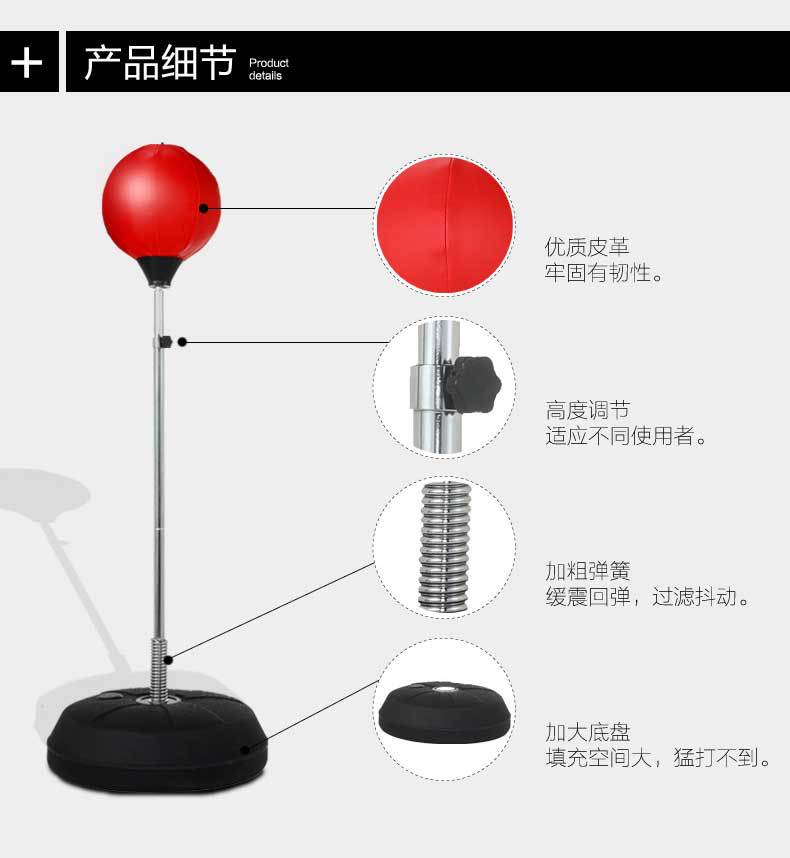 + 产品细节 Product details

优质皮革
牢固有韧性。

高度调节
适应不同使用者。

加粗弹簧
缓震回弹，过滤抖动。

加大底盘
填充空间大，猛打不到。