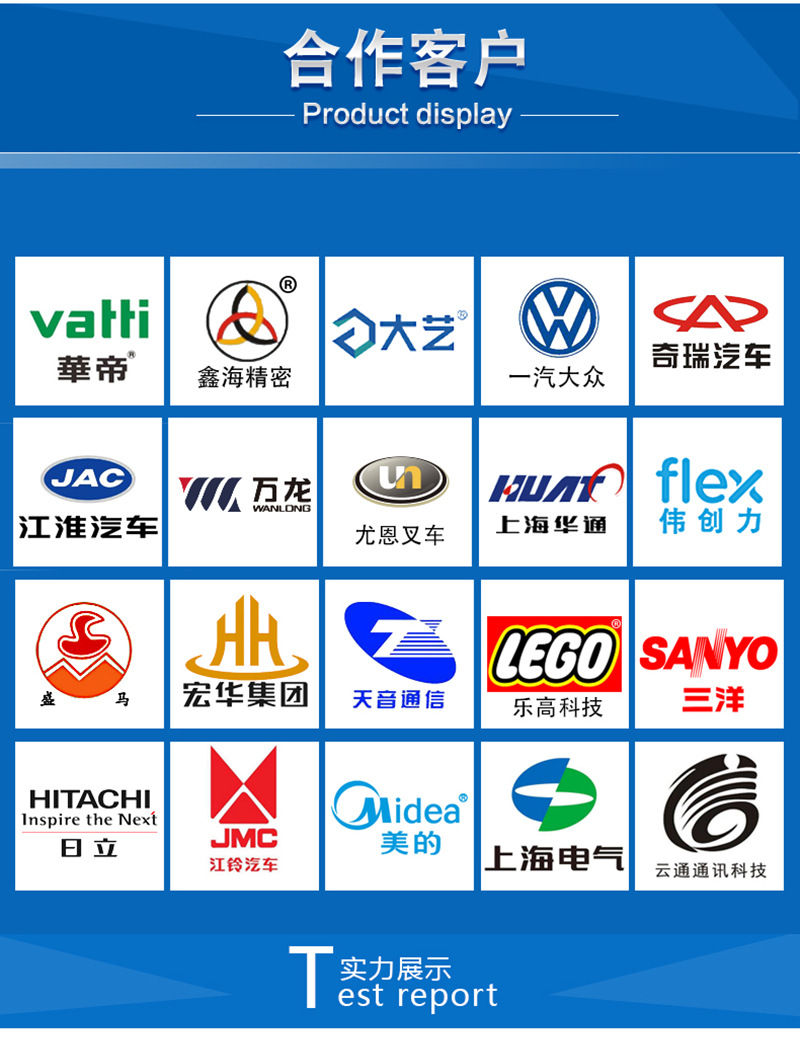 合作客户
Product display

vatti
華帝

鑫海精密

大艺

一汽大众

奇瑞汽车

JAC
江淮汽车

万龙
WANLONG

un
尤恩叉车

HUAT
上海华通

flex
伟创力

盛马

宏华集团

天音通信

LEGO
乐高科技

SANYO
三洋

HITACHI
Inspire the Next
日立

JMC
江铃汽车

Midea
美的

上海电气

云通通讯科技

T
实力展示
est report